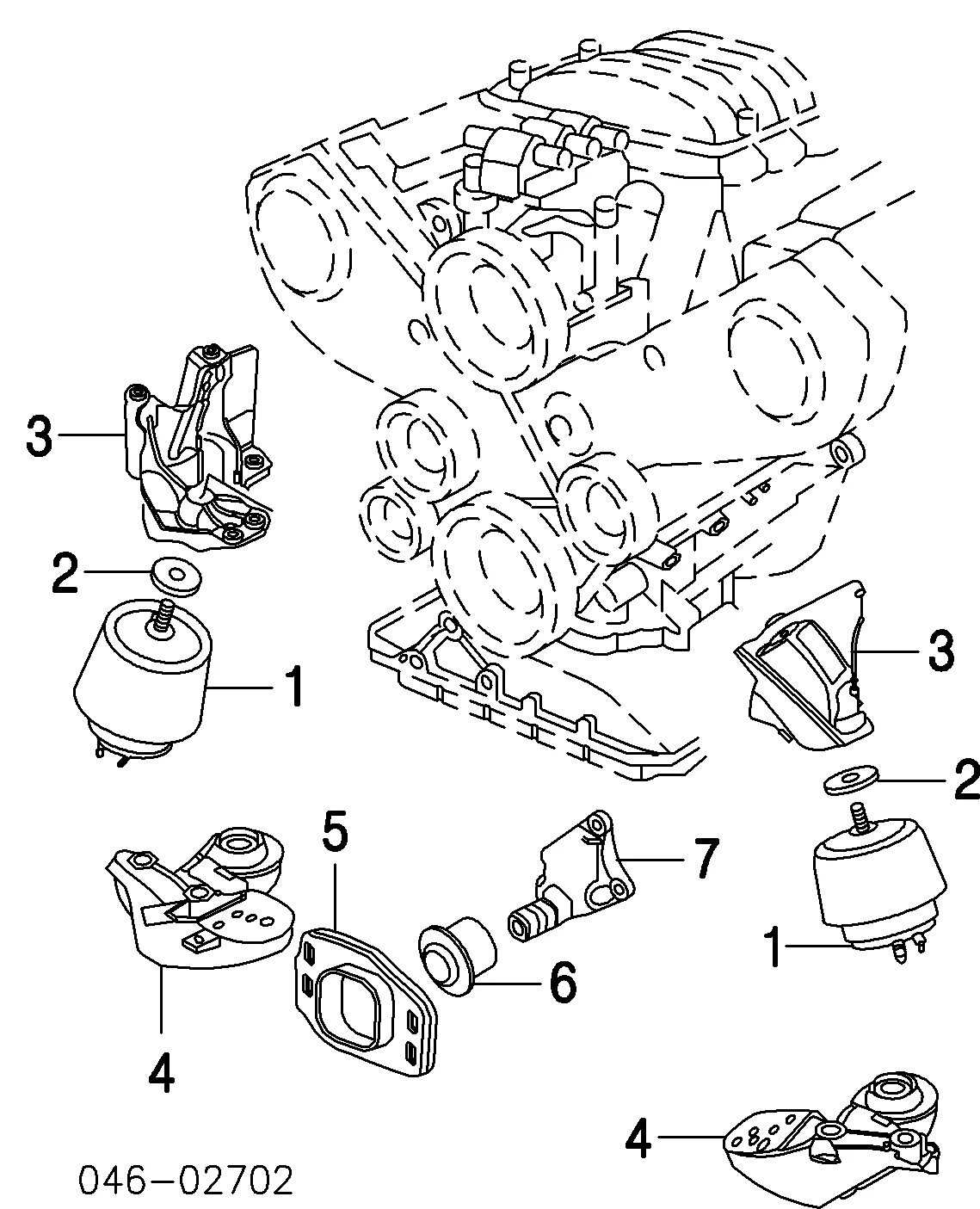 3
2
1
3
2
5
7
1
6
4
4
046-02702