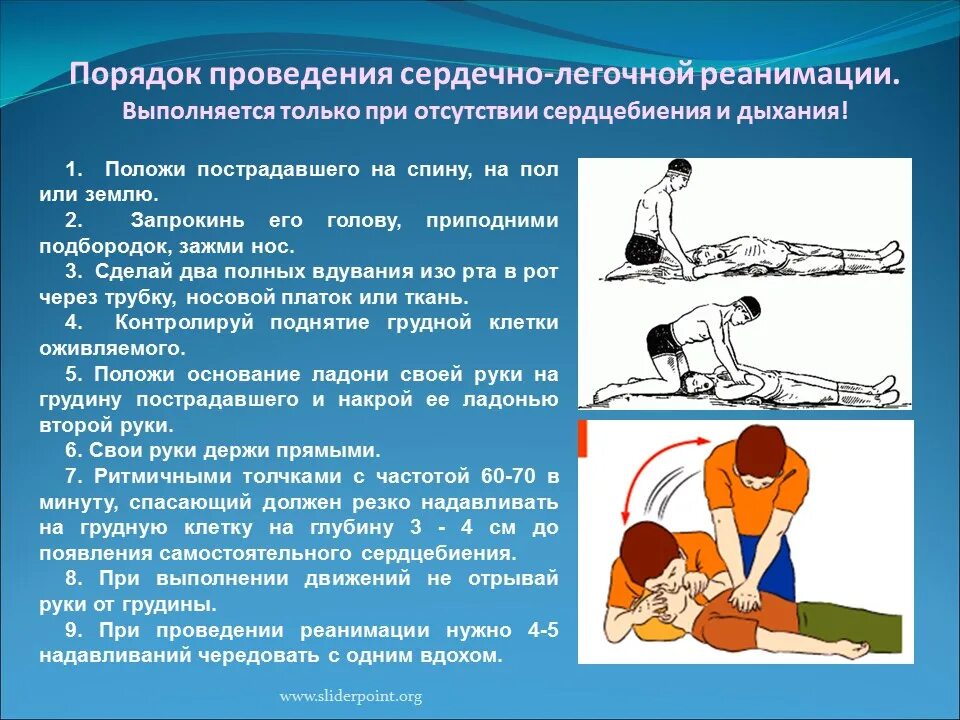 Порядок проведения сердечно-легочной реанимации.
Выполняется только при отсутствии сердцебиения и дыхания!

1. Положи пострадавшего на спину, на пол или землю.
2. Запрокинь его голову, приподними подбородок, зажми нос.
3. Сделай два полных вдувания изо рта в рот через трубку, носовой платок или ткань.
4. Контролируй поднятие грудной клетки оживляемого.
5. Положи основание ладони своей руки на грудину пострадавшего и накрой ее ладонью второй руки.
6. Свои руки держи прямыми.
7. Ритмичными толчками с частотой 60-70 в минуту, спасающий должен резко надавливать на грудную клетку на глубину 3 - 4 см до появления самостоятельного сердцебиения.
8. При выполнении движений не отрывай руки от грудины.
9. При проведении реанимации нужно 4-5 надавливаний чередовать с одним вдохом.

www.sliderpoint.org