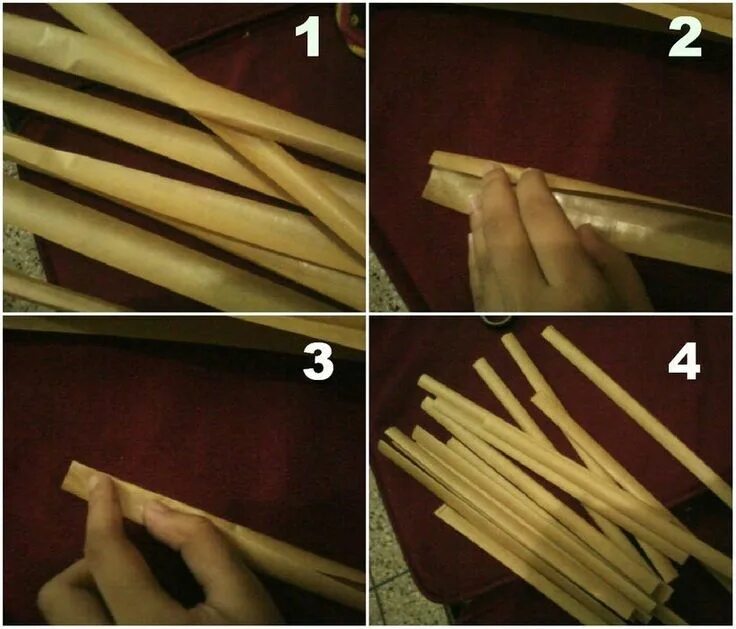 1

2

3

4