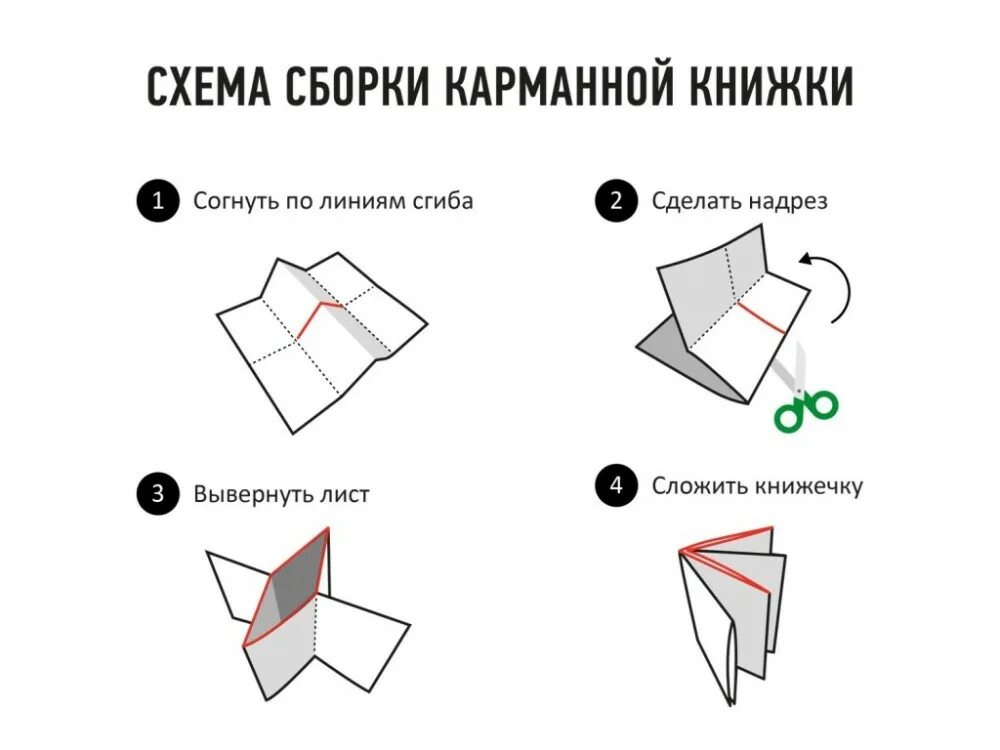 СХЕМА СБОРКИ КАРМАННОЙ КНИЖКИ

1 Согнуть по линиям сгиба

2 Сделать надрез

3 Вывернуть лист

4 Сложить книжечку