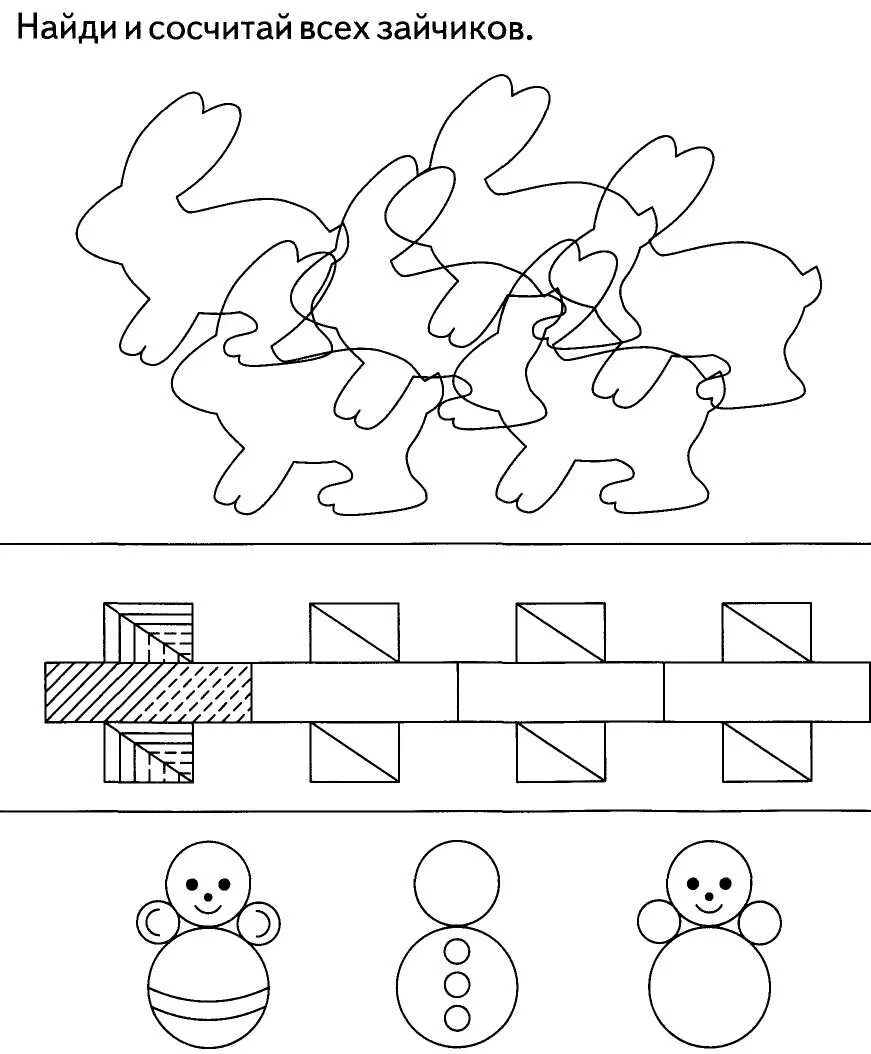 Найди и сосчитай всех зайчиков.