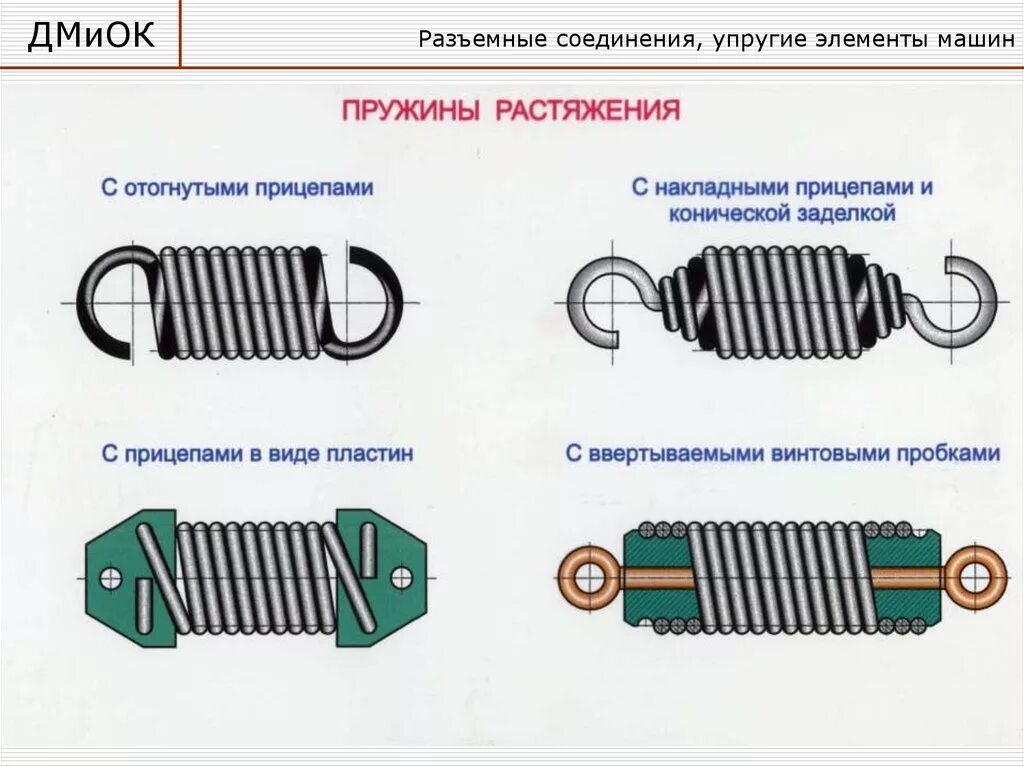 ДМиОК

Разъемные соединения, упругие элементы машин

ПРУЖИНЫ РАСТЯЖЕНИЯ

С отогнутыми прицепами

С накладными прицепами и конической заделкой

С прицепами в виде пластин

С ввертываемыми винтовыми пробками