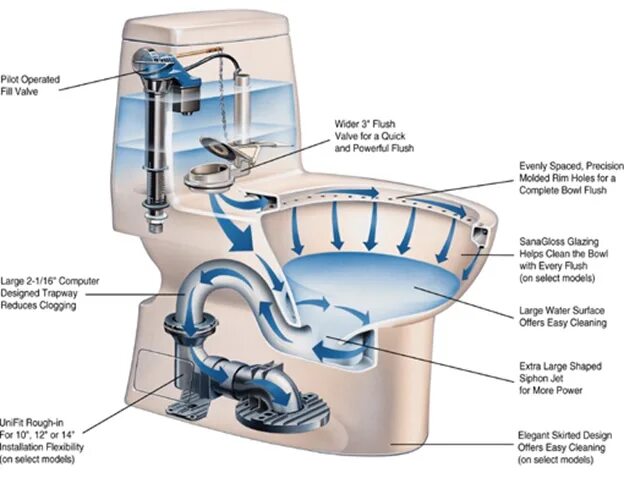 Pilot Operated Fill Valve

Wider 3" Flush Valve for a Quick and Powerful Flush

Evenly Spaced, Precision Molded Rim Holes for a Complete Bowl Flush

SanaGloss Glazing Helps Clean the Bowl with Every Flush (on select models)

Large 2-1/16" Computer Designed Trapway Reduces Clogging

Large Water Surface Offers Easy Cleaning

Extra Large Shaped Siphon Jet for More Power

UniFit Rough-in For 10", 12" or 14" Installation Flexibility (on select models)

Elegant Skirted Design Offers Easy Cleaning (on select models)