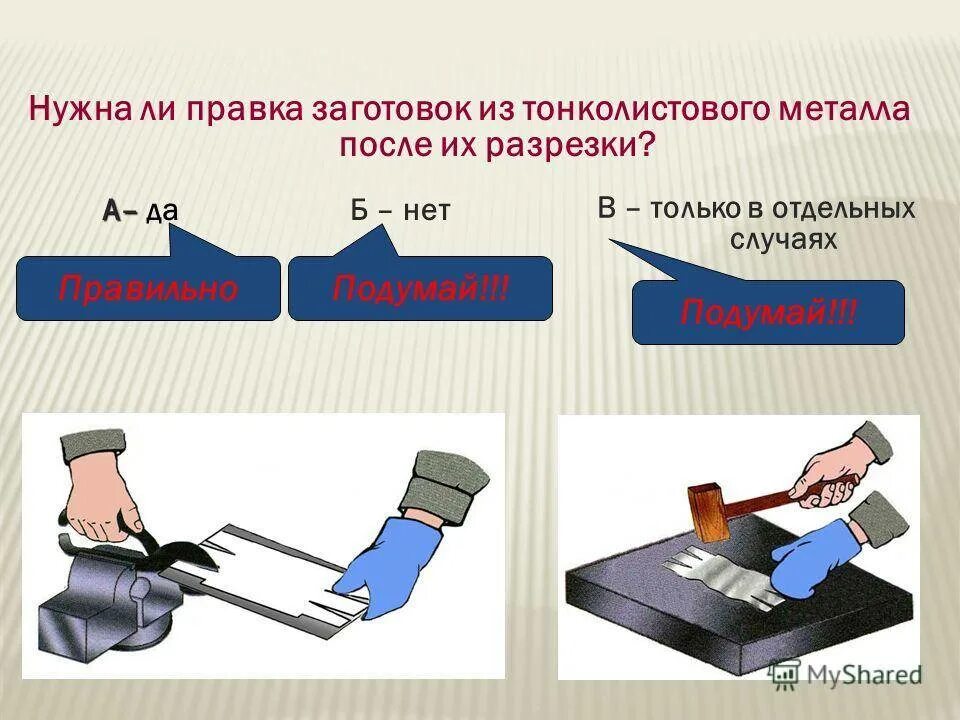 Нужна ли правка заготовок из тонколистового металла после их разрезки?

А– да

Правильно

Б – нет

Подумай!!!

В – только в отдельных случаях

Подумай!!!

MyShared