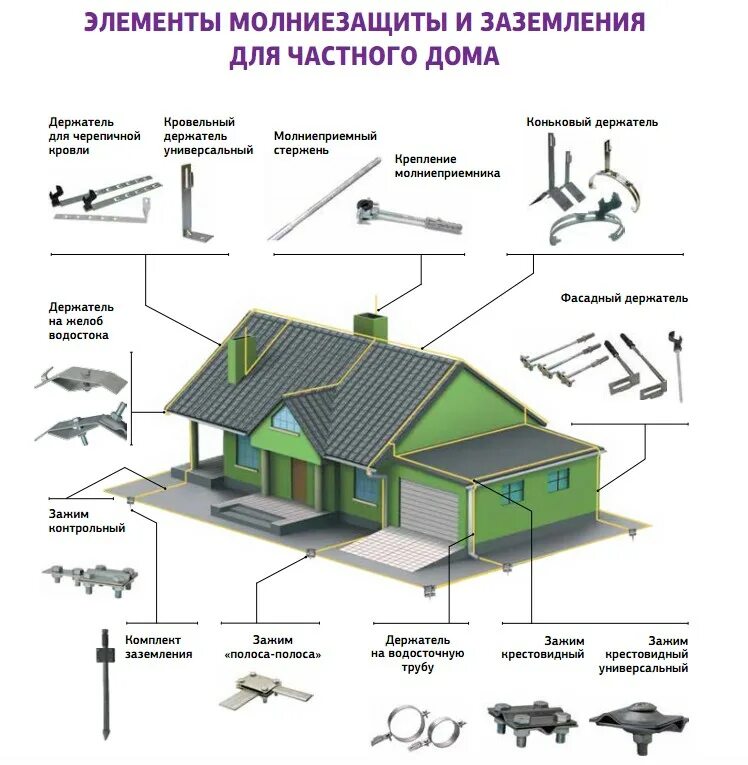 ЭЛЕМЕНТЫ МОЛНИЕЗАЩИТЫ И ЗАЗЕМЛЕНИЯ ДЛЯ ЧАСТНОГО ДОМА

Держатель для черепичной кровли

Кровельный держатель универсальный

Молниеприемный стержень

Крепление молниеприемника

Коньковый держатель

Держатель на желоб водостока

Фасадный держатель

Зажим контрольный

Комплект заземления

Зажим «полоса-полоса»

Держатель на водосточную трубу

Зажим крестовидный

Зажим крестовидный универсальный