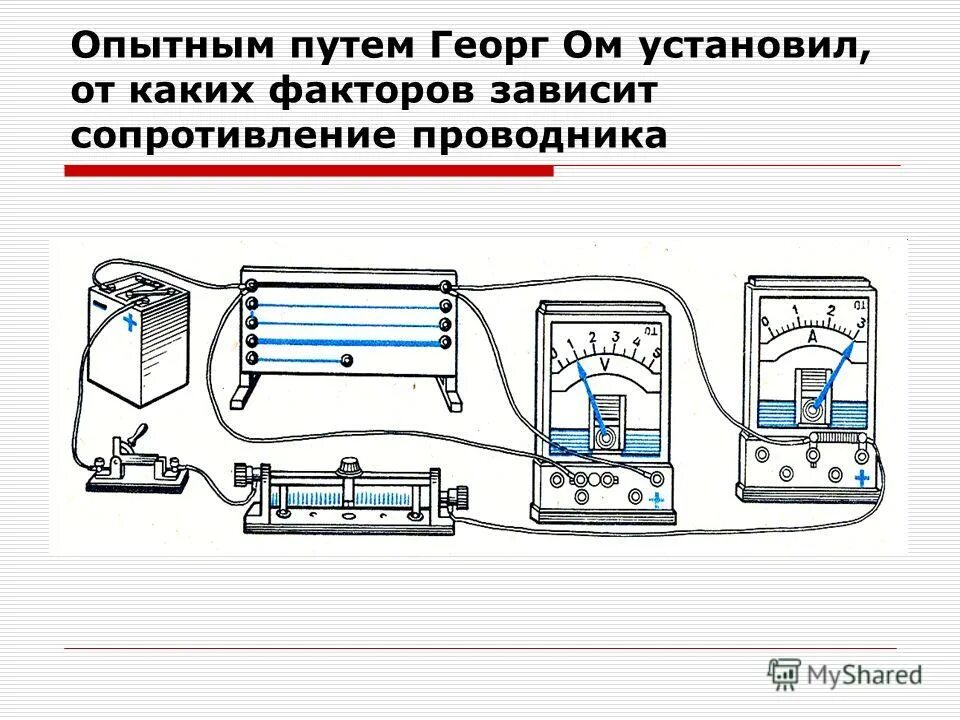 Опытным путем Георг Ом установил, от каких факторов зависит сопротивление проводника

0 1 2 3 4 5 0,1 V

0 1 2 3 0,1 A

MyShared