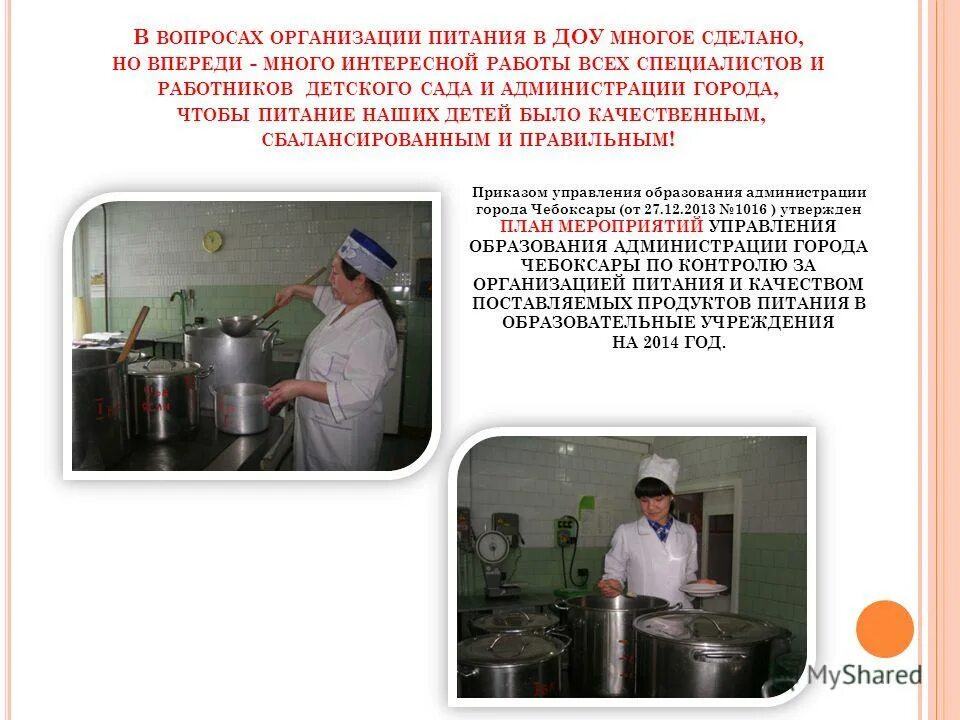 В ВОПРОСАХ ОРГАНИЗАЦИИ ПИТАНИЯ В ДОУ МНОГОЕ СДЕЛАНО, НО ВПЕРЕДИ - МНОГО ИНТЕРЕСНОЙ РАБОТЫ ВСЕХ СПЕЦИАЛИСТОВ И РАБОТНИКОВ ДЕТСКОГО САДА И АДМИНИСТРАЦИИ ГОРОДА, ЧТОБЫ ПИТАНИЕ НАШИХ ДЕТЕЙ БЫЛО КАЧЕСТВЕННЫМ, СБАЛАНСИРОВАННЫМ И ПРАВИЛЬНЫМ!

Приказом управления образования администрации города Чебоксары (от 27.12.2013 №1016 ) утвержден ПЛАН МЕРОПРИЯТИЙ УПРАВЛЕНИЯ ОБРАЗОВАНИЯ АДМИНИСТРАЦИИ ГОРОДА ЧЕБОКСАРЫ ПО КОНТРОЛЮ ЗА ОРГАНИЗАЦИЕЙ ПИТАНИЯ И КАЧЕСТВОМ ПОСТАВЛЯЕМЫХ ПРОДУКТОВ ПИТАНИЯ В ОБРАЗОВАТЕЛЬНЫЕ УЧРЕЖДЕНИЯ НА 2014 ГОД.

MyShared