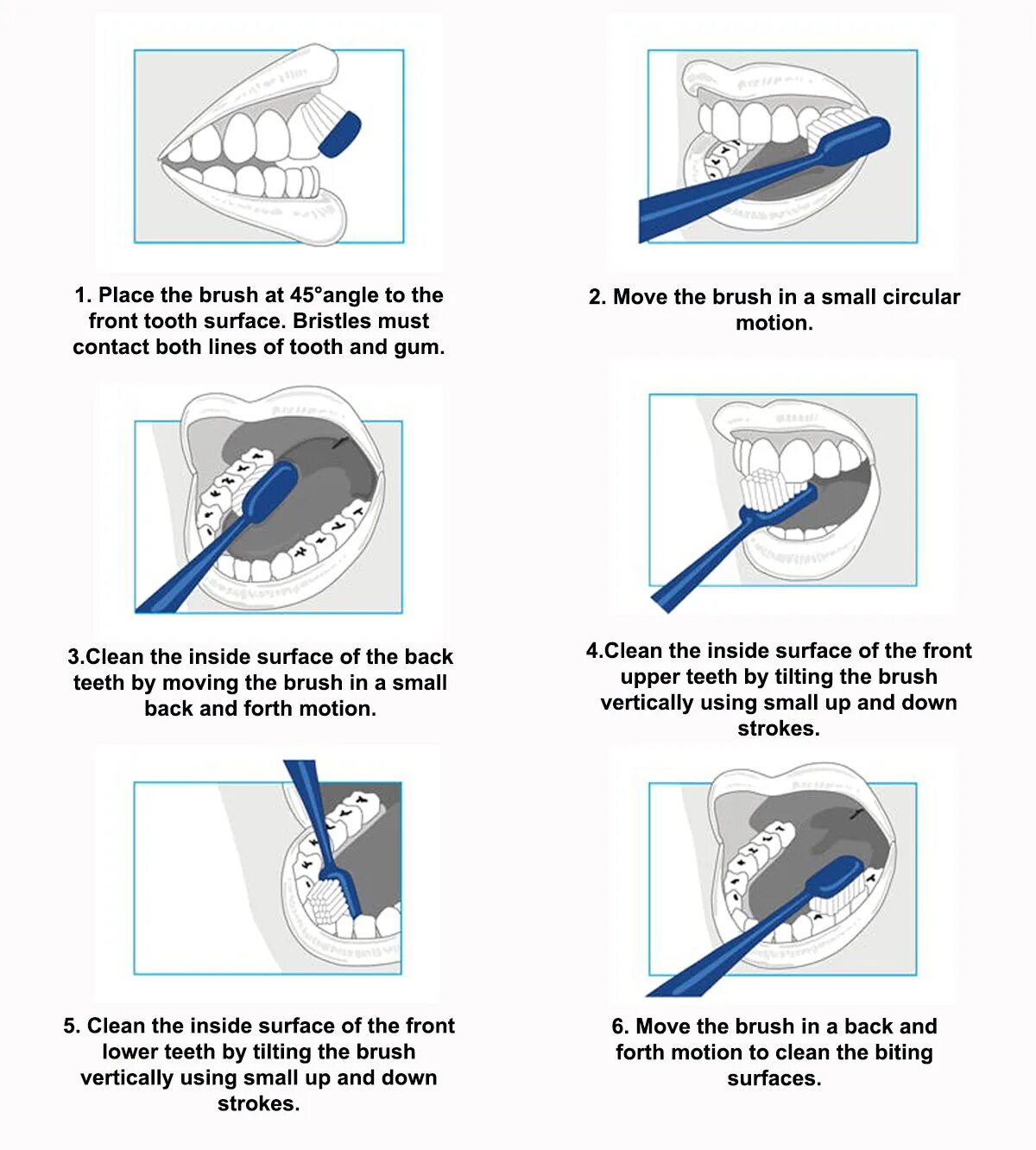 1. Place the brush at 45°angle to the front tooth surface. Bristles must contact both lines of tooth and gum.

2. Move the brush in a small circular motion.

3.Clean the inside surface of the back teeth by moving the brush in a small back and forth motion.

4.Clean the inside surface of the front upper teeth by tilting the brush vertically using small up and down strokes.

5. Clean the inside surface of the front lower teeth by tilting the brush vertically using small up and down strokes.

6. Move the brush in a back and forth motion to clean the biting surfaces.