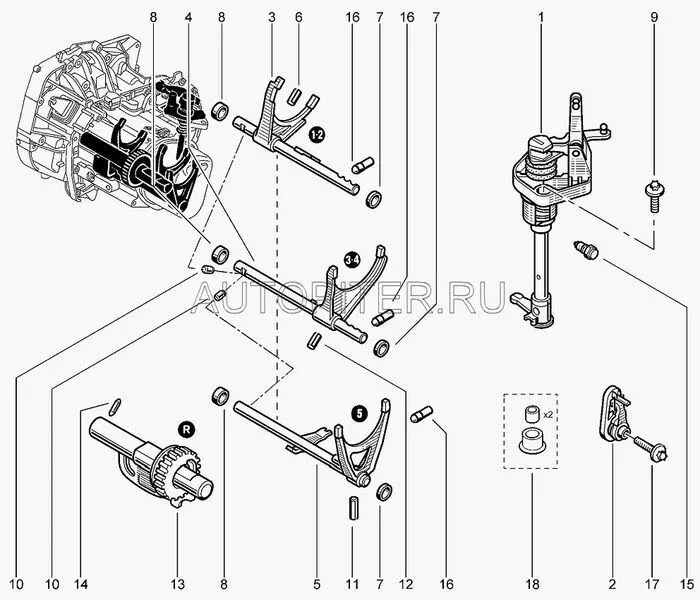 8 4 8 3 6 16 7 16 7 1 9

1-2

3-4

AUTOPITER.RU

5

R

x2

10 10 14 13 8 5 11 7 12 16 18 2 17 15