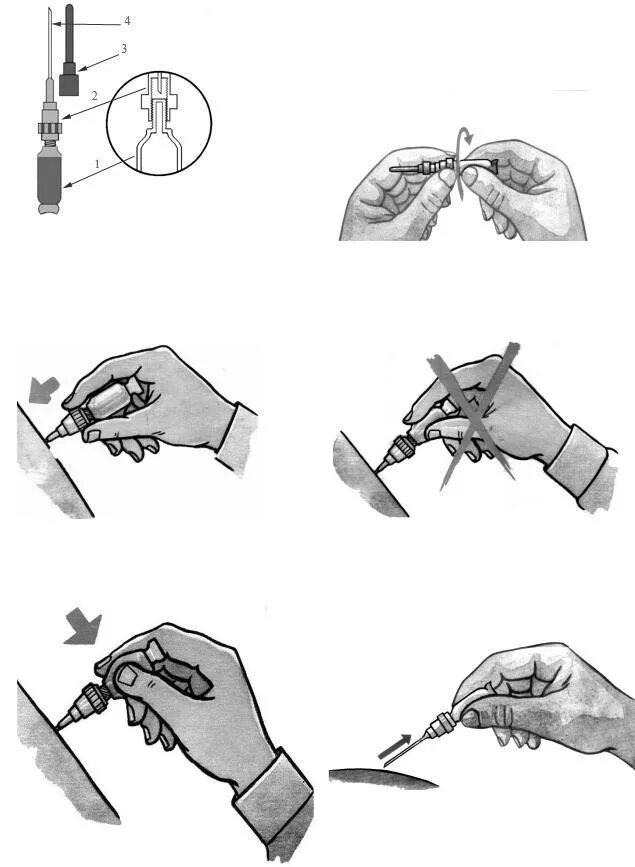 4
3
2
1