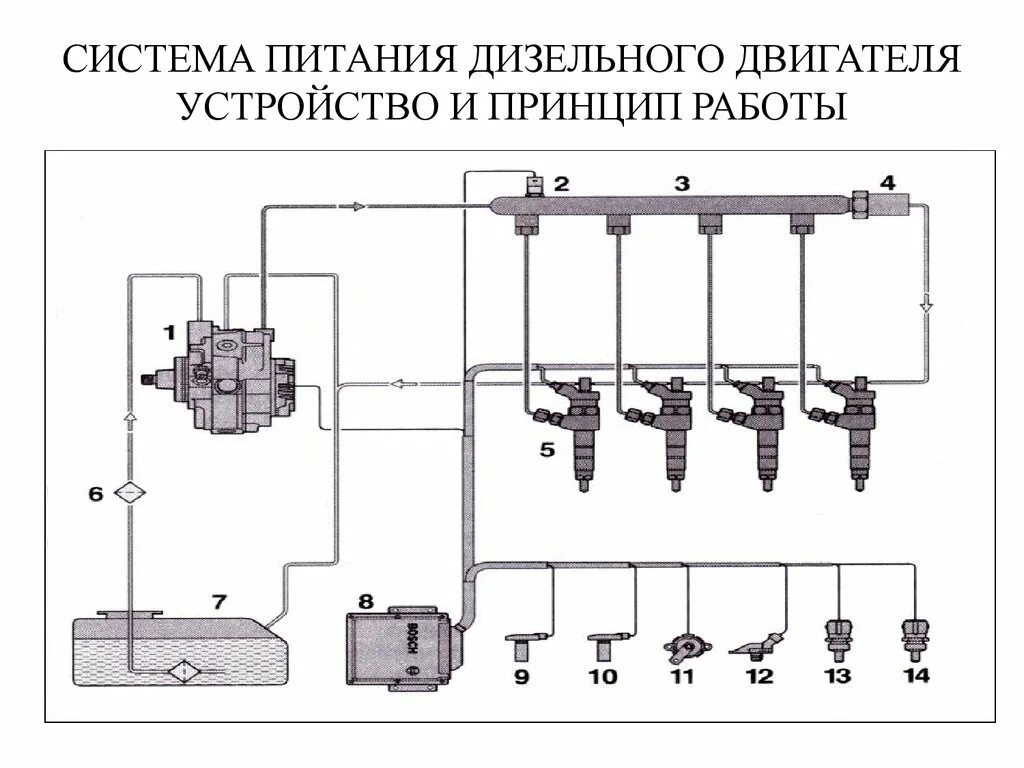 СИСТЕМА ПИТАНИЯ ДИЗЕЛЬНОГО ДВИГАТЕЛЯ УСТРОЙСТВО И ПРИНЦИП РАБОТЫ

2
3
4
1
5
6
7
8
BOSCH
9
10
11
12
13
14