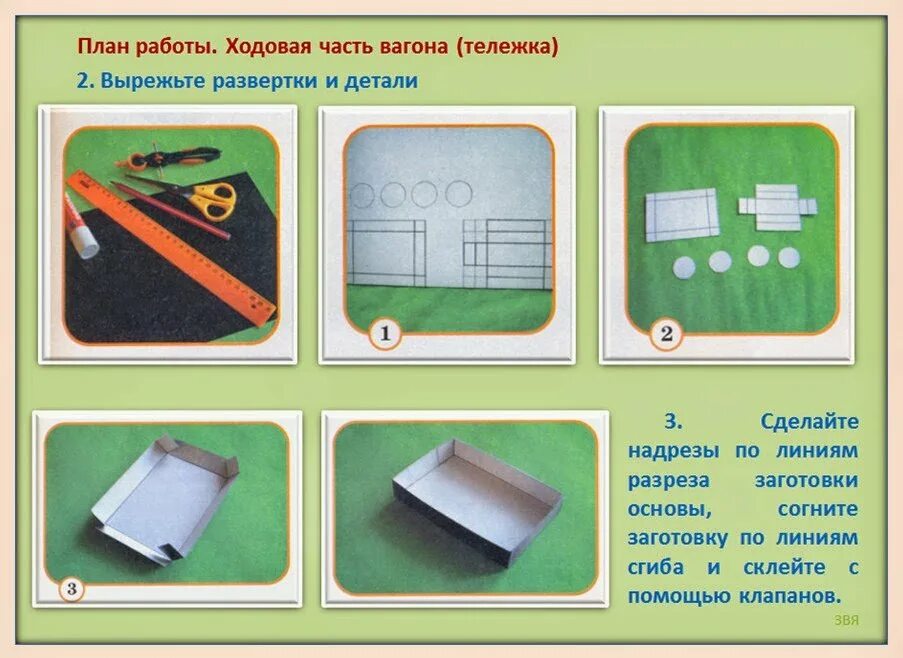 План работы. Ходовая часть вагона (тележка)

2. Вырежьте развертки и детали

1

2

3

3. Сделайте надрезы по линиям разреза заготовки основы, согните заготовку по линиям сгиба и склейте с помощью клапанов.

ЗВЯ