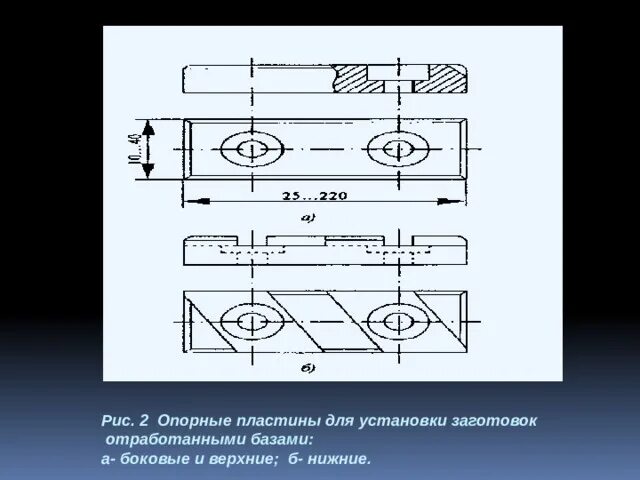 10...40

25...220

а)

б)

Рис. 2 Опорные пластины для установки заготовок отработанными базами:
а- боковые и верхние; б- нижние.