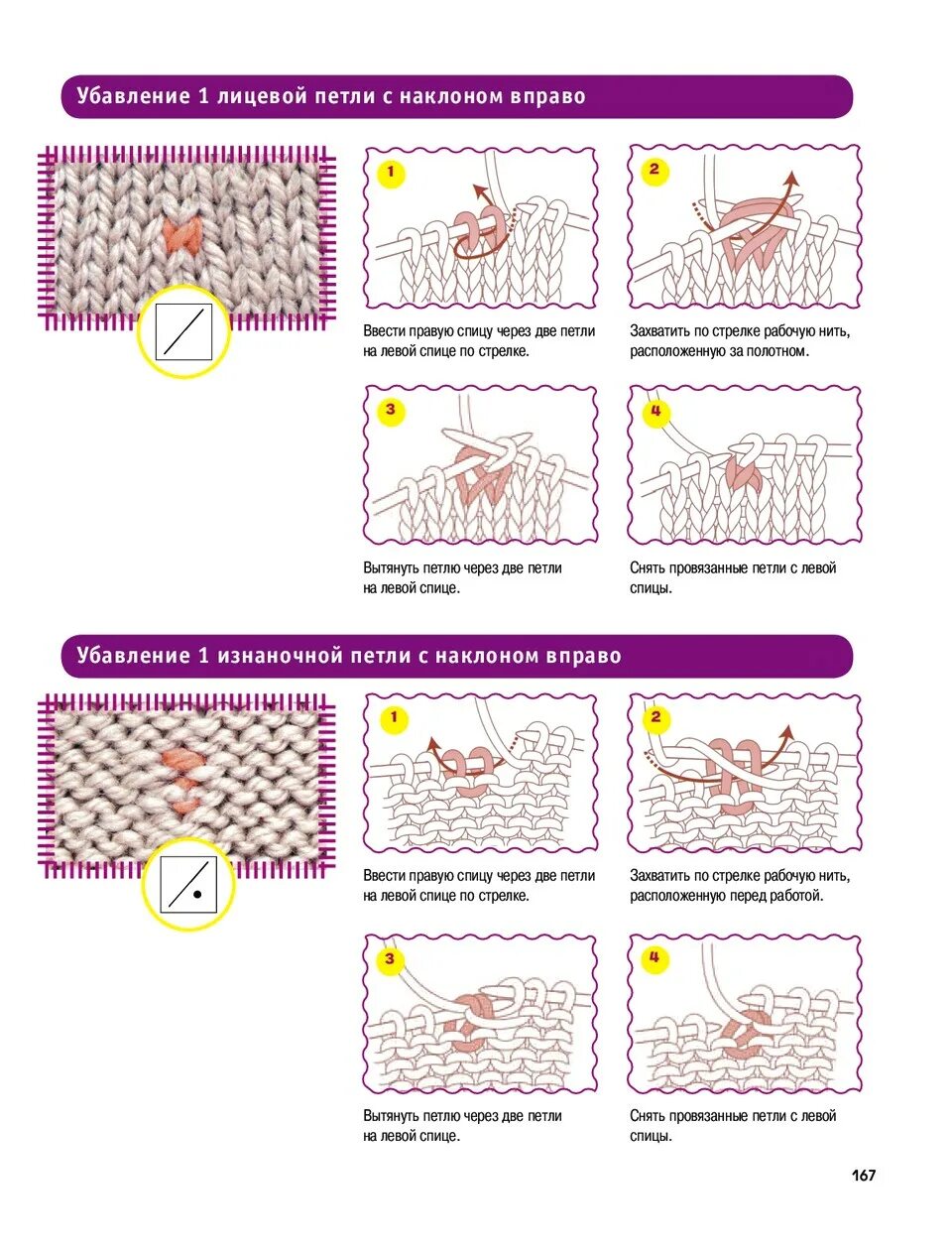 Убавление 1 лицевой петли с наклоном вправо

1

Ввести правую спицу через две петли на левой спице по стрелке.

2

Захватить по стрелке рабочую нить, расположенную за полотном.

3

Вытянуть петлю через две петли на левой спице.

4

Снять провязанные петли с левой спицы.

Убавление 1 изнаночной петли с наклоном вправо

1

Ввести правую спицу через две петли на левой спице по стрелке.

2

Захватить по стрелке рабочую нить, расположенную перед работой.

3

Вытянуть петлю через две петли на левой спице.

4

Снять провязанные петли с левой спицы.

167