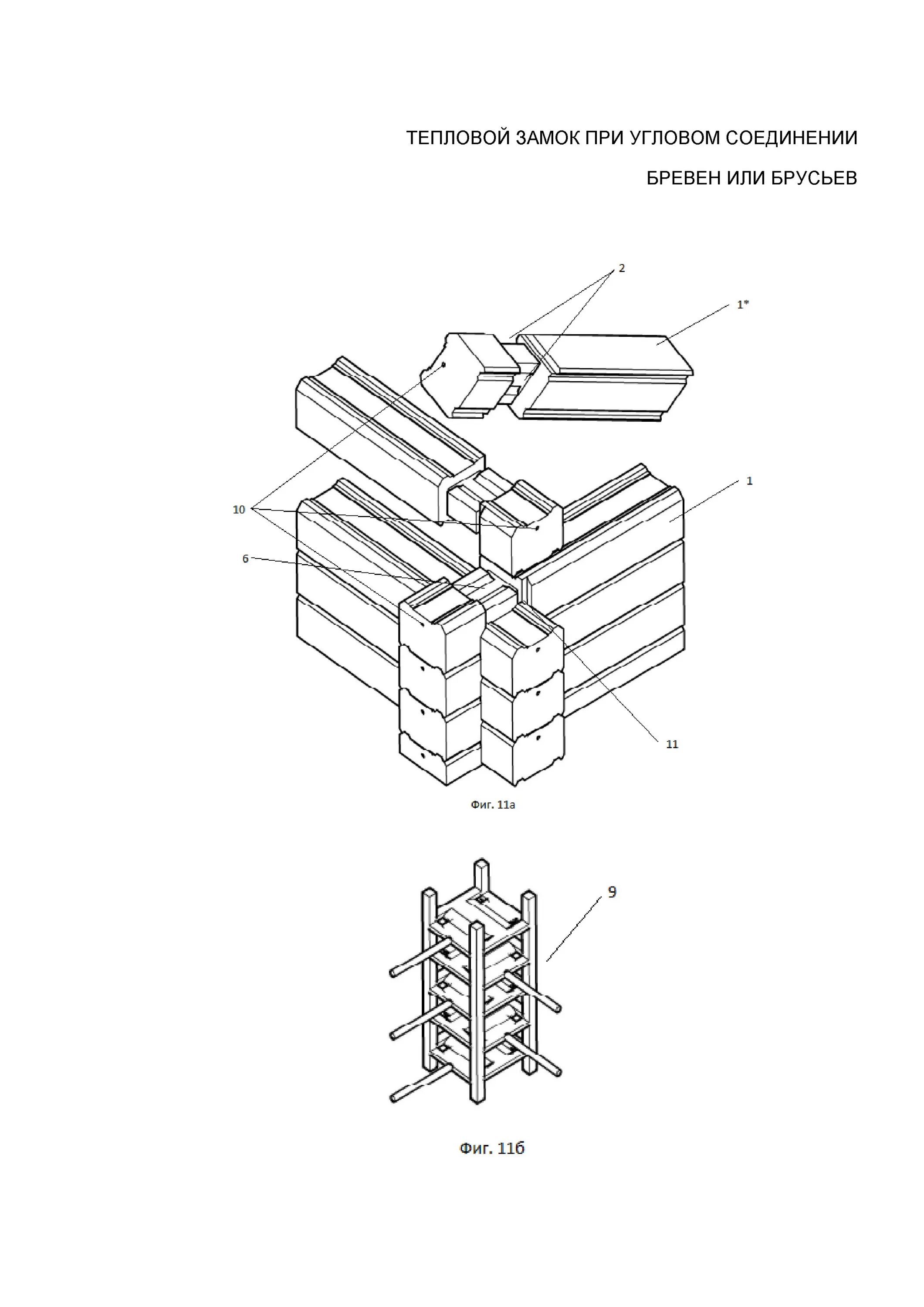 ТЕПЛОВОЙ ЗАМОК ПРИ УГЛОВОМ СОЕДИНЕНИИ

БРЕВЕН ИЛИ БРУСЬЕВ

2

1*

1

10

6

11

Фиг. 11а

9

Фиг. 11б