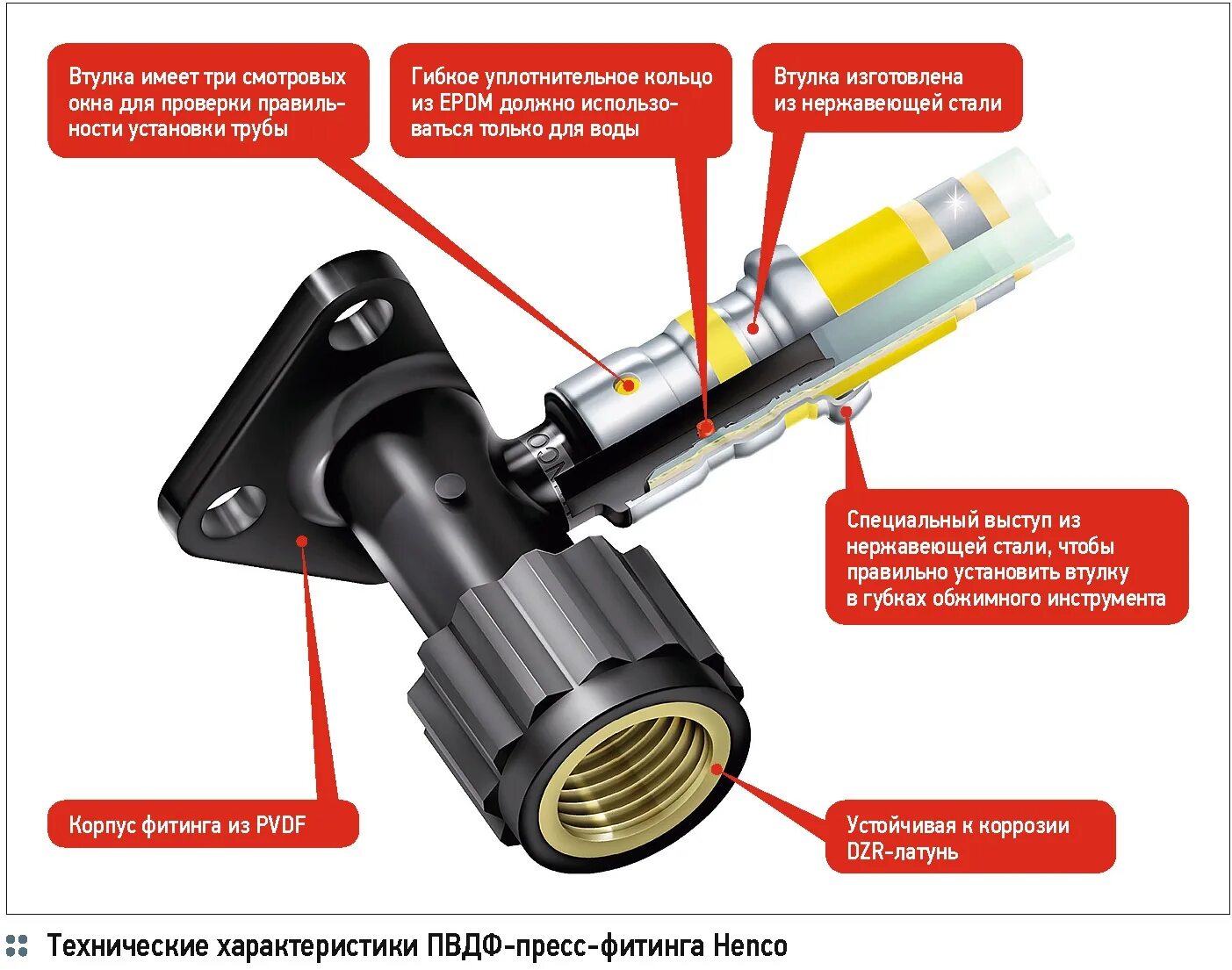 Втулка имеет три смотровых окна для проверки правильности установки трубы

Гибкое уплотнительное кольцо из EPDM должно использоваться только для воды

Втулка изготовлена из нержавеющей стали

Специальный выступ из нержавеющей стали, чтобы правильно установить втулку в губках обжимного инструмента

Корпус фитинга из PVDF

Устойчивая к коррозии DZR-латунь

Технические характеристики ПВДФ-пресс-фитинга Henco