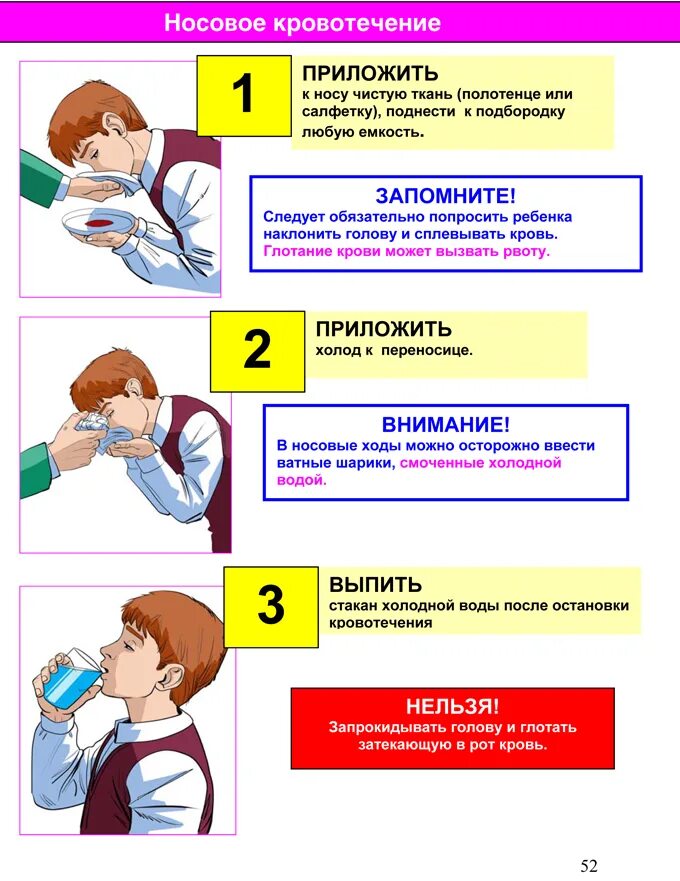 Носовое кровотечение

1

ПРИЛОЖИТЬ
к носу чистую ткань (полотенце или салфетку), поднести к подбородку любую емкость.

ЗАПОМНИТЕ!
Следует обязательно попросить ребенка наклонить голову и сплевывать кровь. Глотание крови может вызвать рвоту.

2

ПРИЛОЖИТЬ
холод к переносице.

ВНИМАНИЕ!
В носовые ходы можно осторожно ввести ватные шарики, смоченные холодной водой.

3

ВЫПИТЬ
стакан холодной воды после остановки кровотечения

НЕЛЬЗЯ!
Запрокидывать голову и глотать затекающую в рот кровь.

52