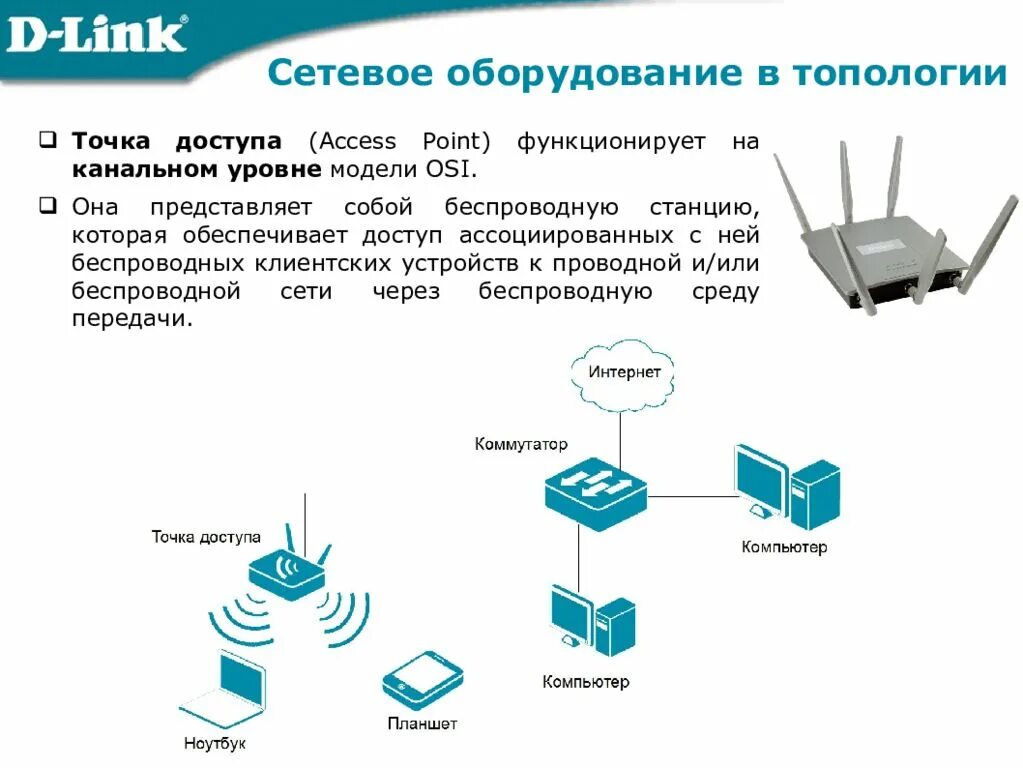 D-Link®

Сетевое оборудование в топологии

❑ Точка доступа (Access Point) функционирует на канальном уровне модели OSI.

❑ Она представляет собой беспроводную станцию, которая обеспечивает доступ ассоциированных с ней беспроводных клиентских устройств к проводной и/или беспроводной сети через беспроводную среду передачи.

Интернет

Коммутатор

Компьютер

Точка доступа

Компьютер

Планшет

Ноутбук