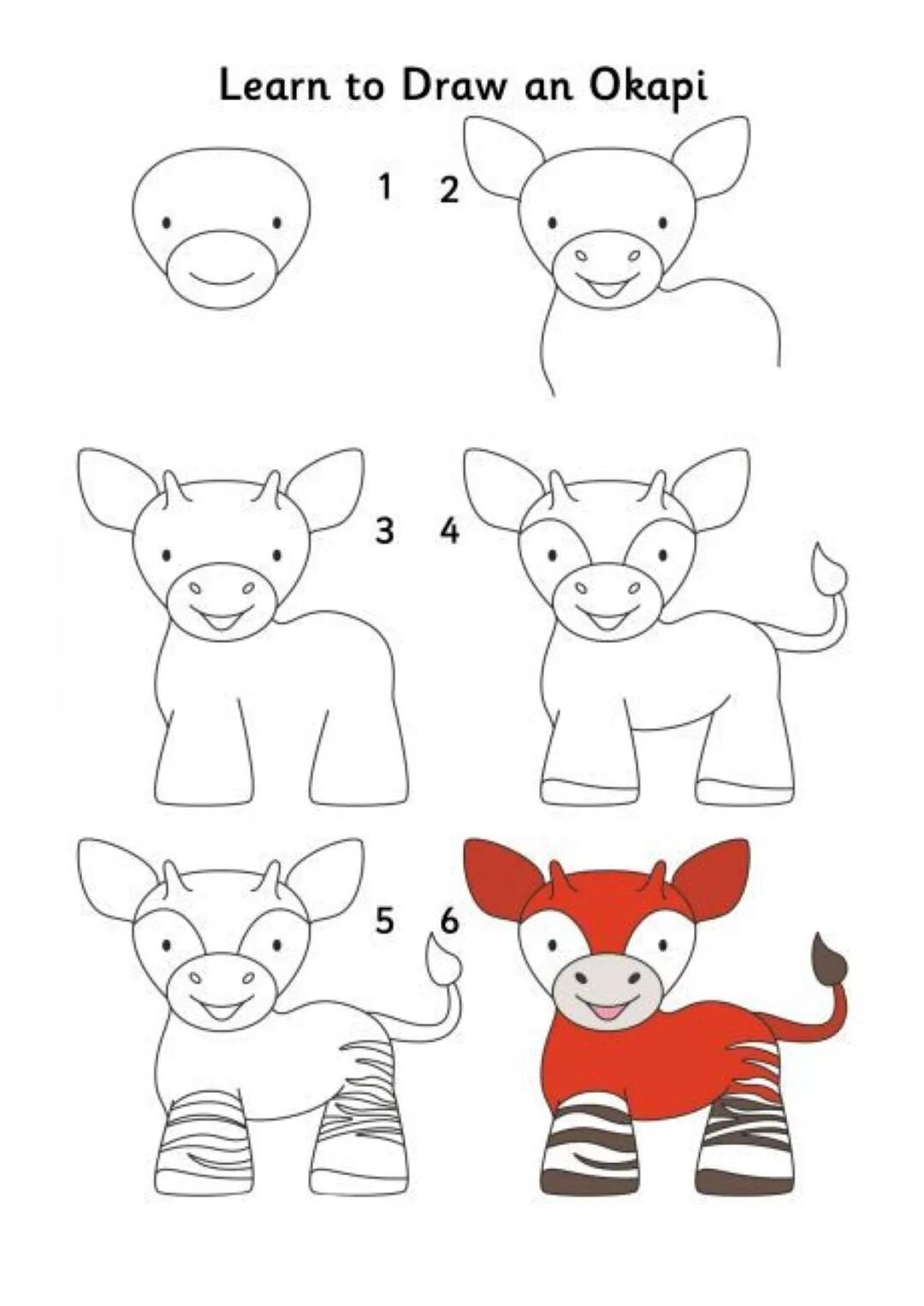 Learn to Draw an Okapi

1 2

3 4

5 6