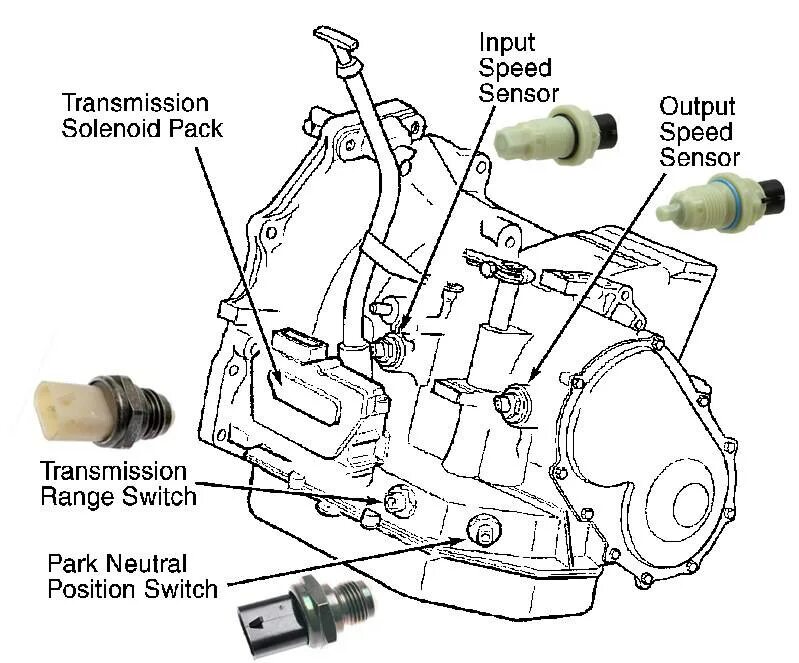 Transmission Solenoid Pack

Input Speed Sensor

Output Speed Sensor

Transmission Range Switch

Park Neutral Position Switch