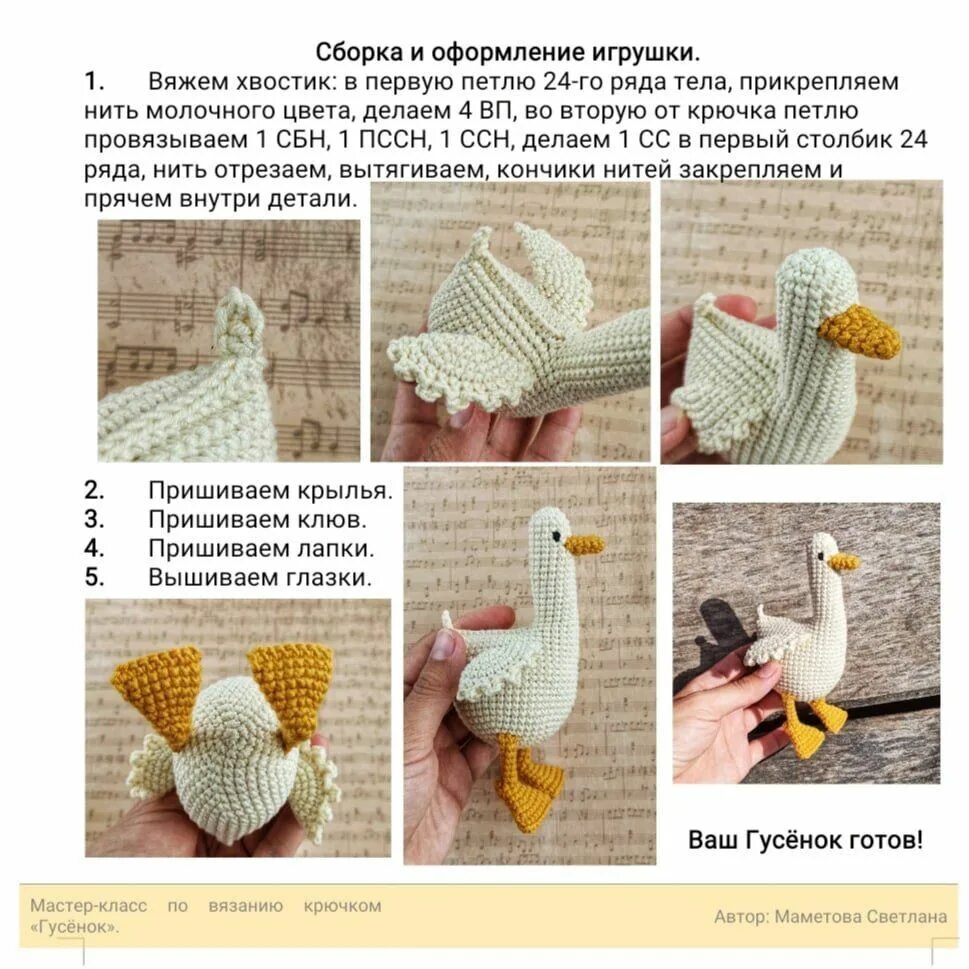 Сборка и оформление игрушки.

1. Вяжем хвостик: в первую петлю 24-го ряда тела, прикрепляем нить молочного цвета, делаем 4 ВП, во вторую от крючка петлю провязываем 1 СБН, 1 ПССН, 1 ССН, делаем 1 СС в первый столбик 24 ряда, нить отрезаем, вытягиваем, кончики нитей закрепляем и прячем внутри детали.

2. Пришиваем крылья.
3. Пришиваем клюв.
4. Пришиваем лапки.
5. Вышиваем глазки.

Ваш Гусёнок готов!

Мастер-класс по вязанию крючком «Гусёнок».

Автор: Маметова Светлана