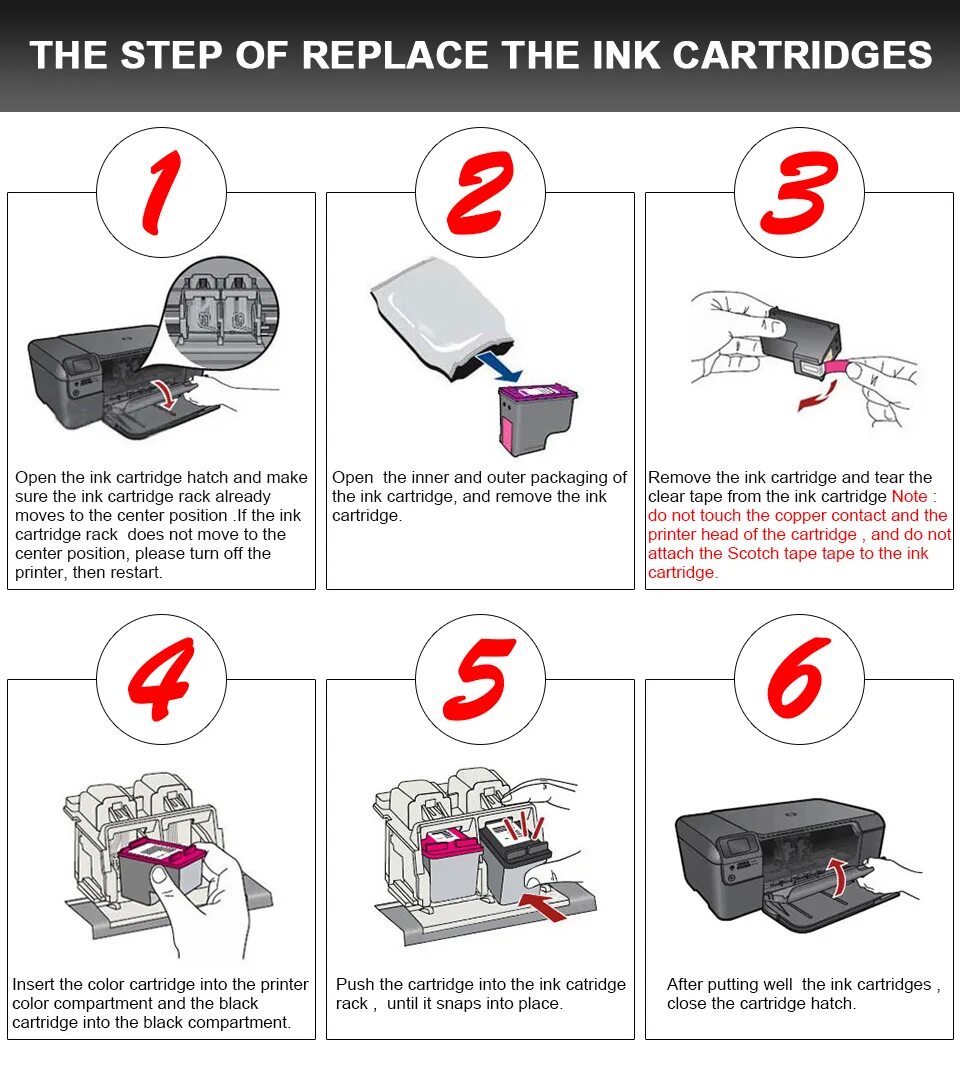 THE STEP OF REPLACE THE INK CARTRIDGES

1

Open the ink cartridge hatch and make sure the ink cartridge rack already moves to the center position .If the ink cartridge rack does not move to the center position, please turn off the printer, then restart.

2

Open the inner and outer packaging of the ink cartridge, and remove the ink cartridge.

3

Remove the ink cartridge and tear the clear tape from the ink cartridge Note : do not touch the copper contact and the printer head of the cartridge , and do not attach the Scotch tape tape to the ink cartridge.

4

Insert the color cartridge into the printer color compartment and the black cartridge into the black compartment.

5

Push the cartridge into the ink catridge rack , until it snaps into place.

6

After putting well the ink cartridges , close the cartridge hatch.