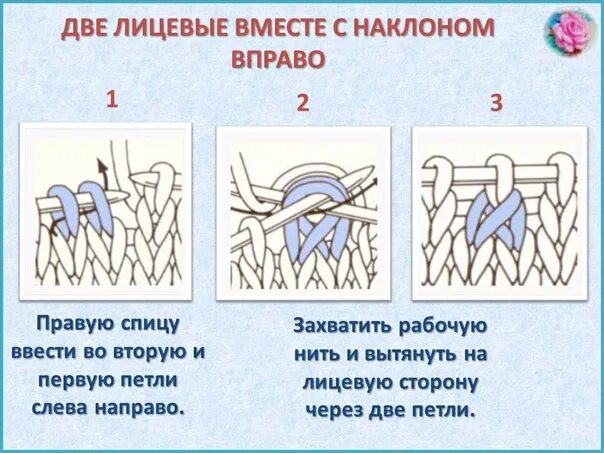 ДВЕ ЛИЦЕВЫЕ ВМЕСТЕ С НАКЛОНОМ ВПРАВО

1

2

3

Правую спицу ввести во вторую и первую петли слева направо.

Захватить рабочую нить и вытянуть на лицевую сторону через две петли.