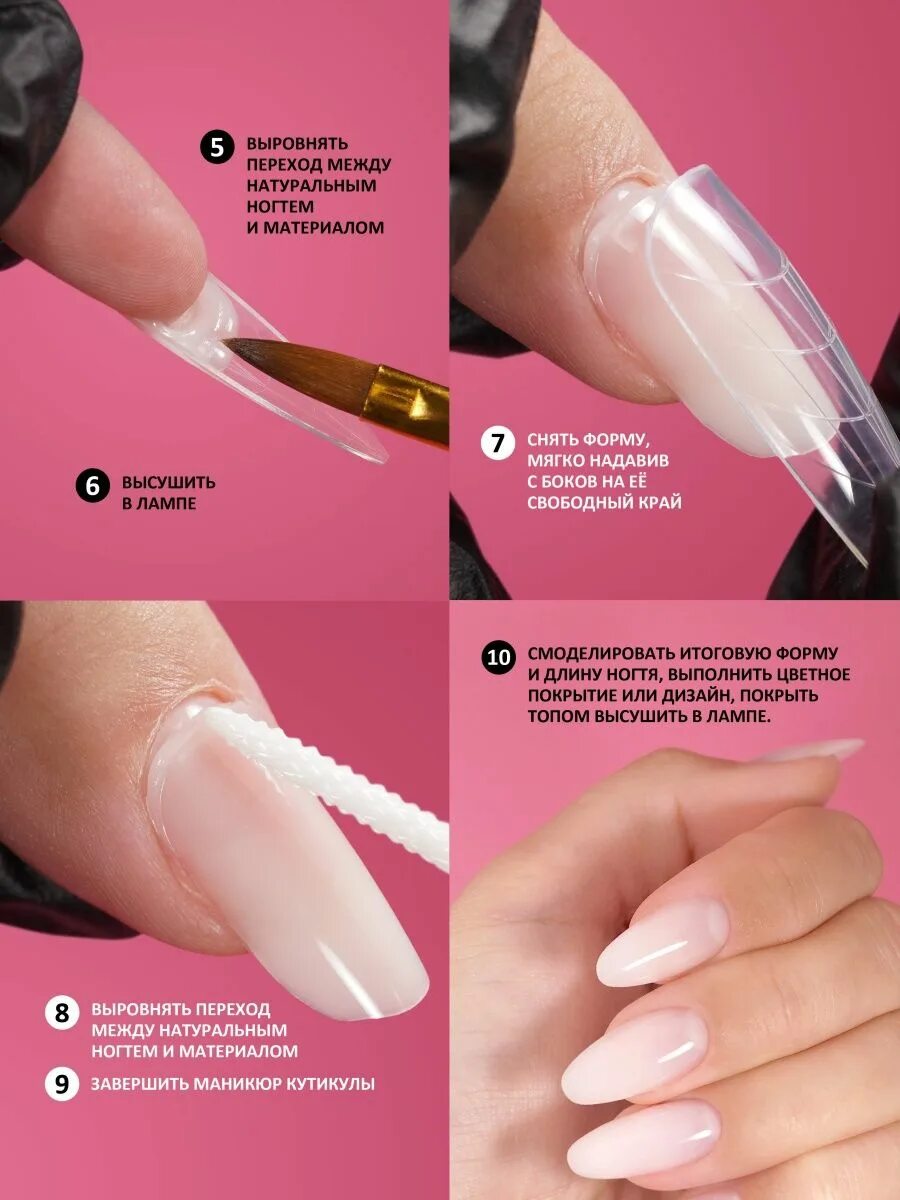 5 ВЫРОВНЯТЬ ПЕРЕХОД МЕЖДУ НАТУРАЛЬНЫМ НОГТЕМ И МАТЕРИАЛОМ

6 ВЫСУШИТЬ В ЛАМПЕ

7 СНЯТЬ ФОРМУ, МЯГКО НАДАВИВ С БОКОВ НА ЕЁ СВОБОДНЫЙ КРАЙ

8 ВЫРОВНЯТЬ ПЕРЕХОД МЕЖДУ НАТУРАЛЬНЫМ НОГТЕМ И МАТЕРИАЛОМ

9 ЗАВЕРШИТЬ МАНИКЮР КУТИКУЛЫ

10 СМОДЕЛИРОВАТЬ ИТОГОВУЮ ФОРМУ И ДЛИНУ НОГТЯ, ВЫПОЛНИТЬ ЦВЕТНОЕ ПОКРЫТИЕ ИЛИ ДИЗАЙН, ПОКРЫТЬ ТОПОМ ВЫСУШИТЬ В ЛАМПЕ.