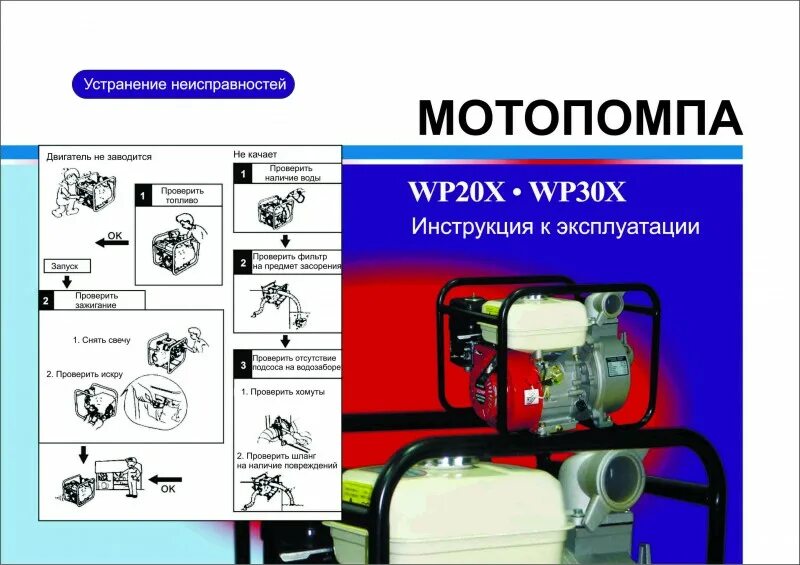 Устранение неисправностей

МОТОПОМПА

Двигатель не заводится

1 Проверить топливо

OK

Запуск

2 Проверить зажигание

1. Снять свечу

2. Проверить искру

OK

Не качает

1 Проверить наличие воды

2 Проверить фильтр на предмет засорения

3 Проверить отсутствие подсоса на водозаборе

1. Проверить хомуты

2. Проверить шланг на наличие повреждений

WP20X • WP30X

Инструкция к эксплуатации