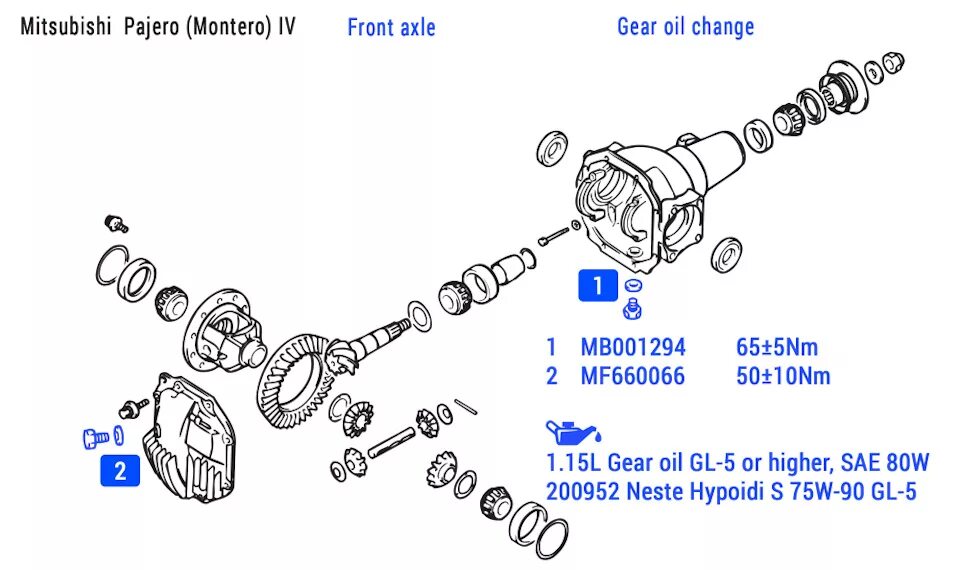 Mitsubishi Pajero (Montero) IV Front axle Gear oil change

1

2

1 MB001294 65±5Nm
2 MF660066 50±10Nm

1.15L Gear oil GL-5 or higher, SAE 80W
200952 Neste Hypoidi S 75W-90 GL-5