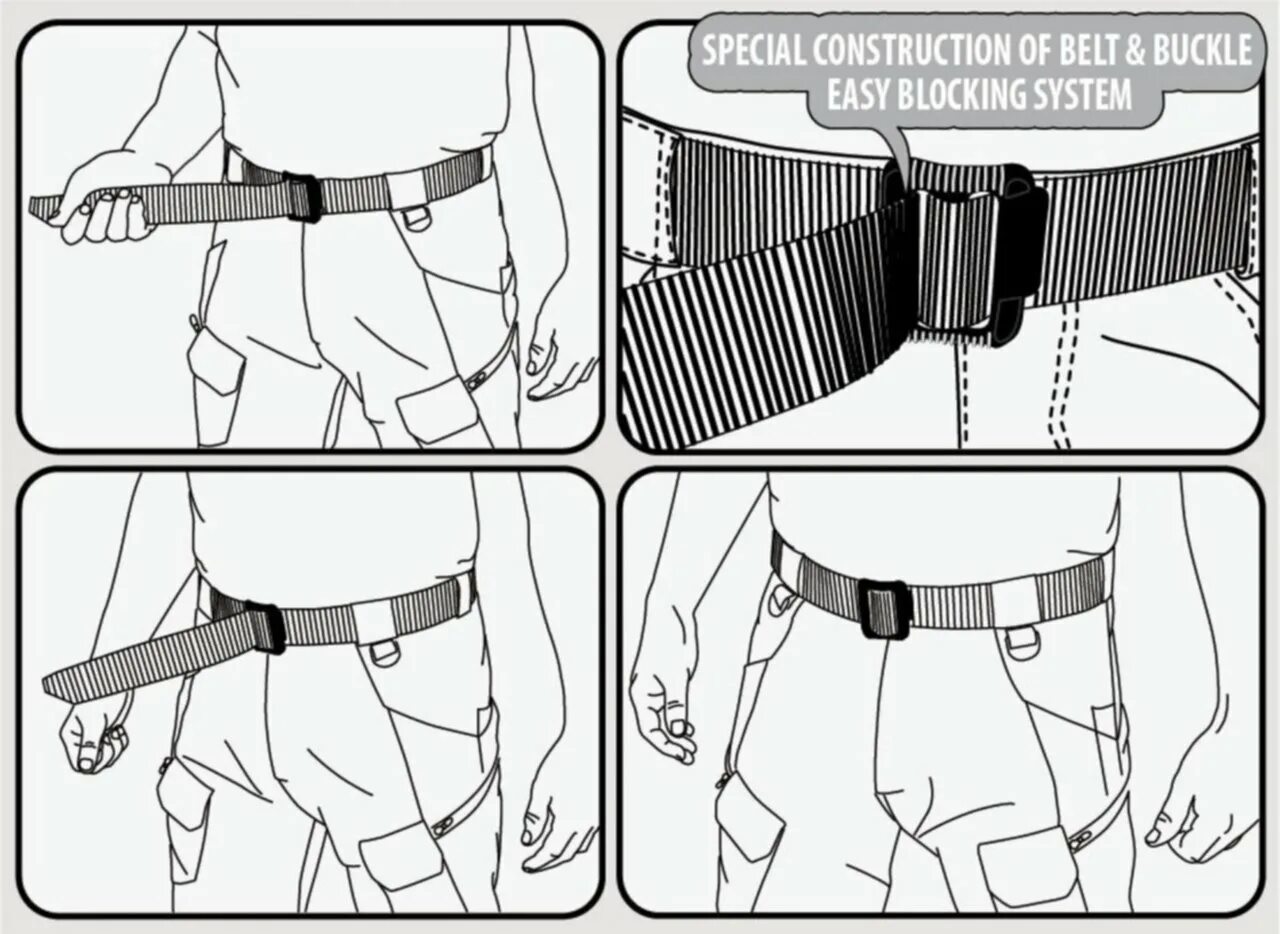 SPECIAL CONSTRUCTION OF BELT & BUCKLE
EASY BLOCKING SYSTEM