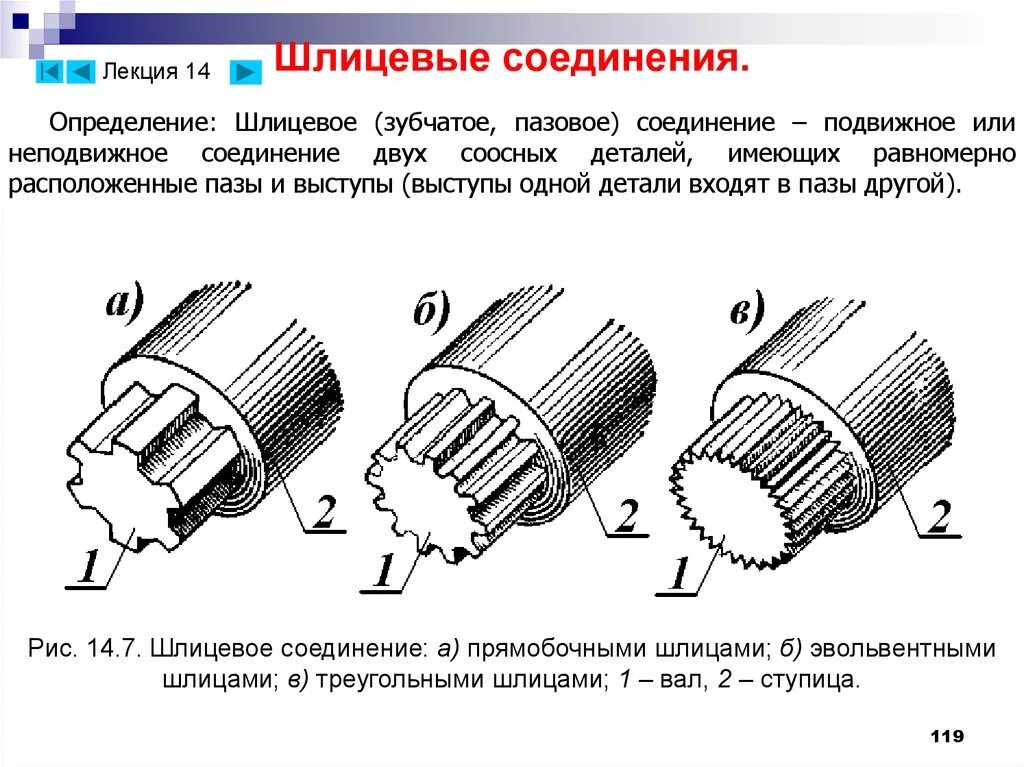 Лекция 14

Шлицевые соединения.

Определение: Шлицевое (зубчатое, пазовое) соединение – подвижное или неподвижное соединение двух соосных деталей, имеющих равномерно расположенные пазы и выступы (выступы одной детали входят в пазы другой).

а)

1

2

б)

1

2

в)

1

2

Рис. 14.7. Шлицевое соединение: а) прямобочными шлицами; б) эвольвентными шлицами; в) треугольными шлицами; 1 – вал, 2 – ступица.

119