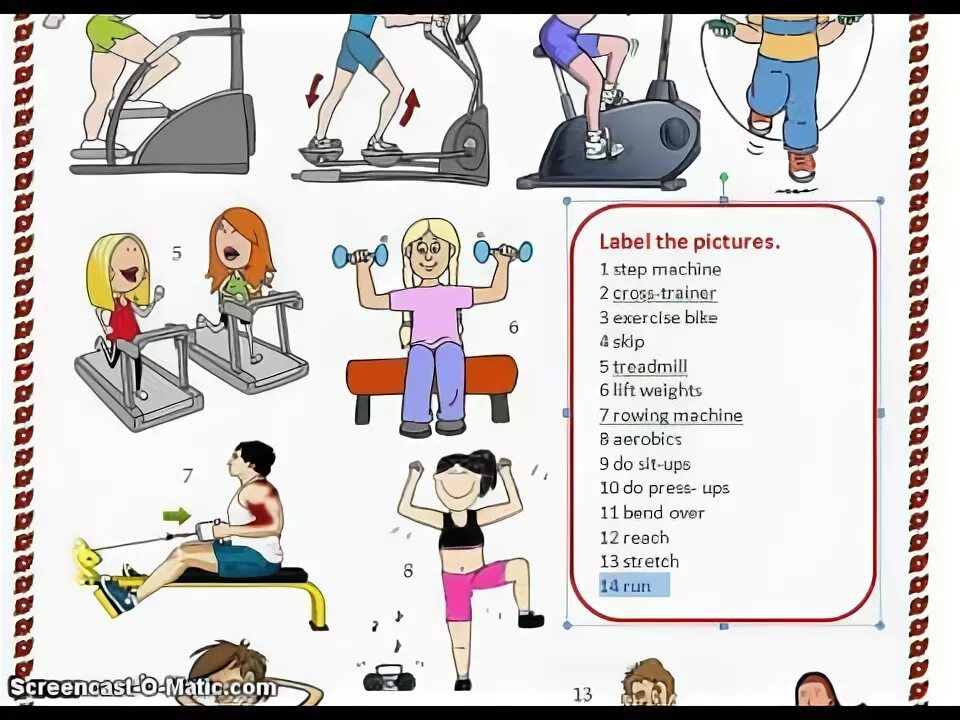 5

6

7

8

13

Label the pictures.
1 step machine
2 cross-trainer
3 exercise bike
4 skip
5 treadmill
6 lift weights
7 rowing machine
8 aerobics
9 do sit-ups
10 do press- ups
11 bend over
12 reach
13 stretch
14 run

Screencast-O-Matic.com