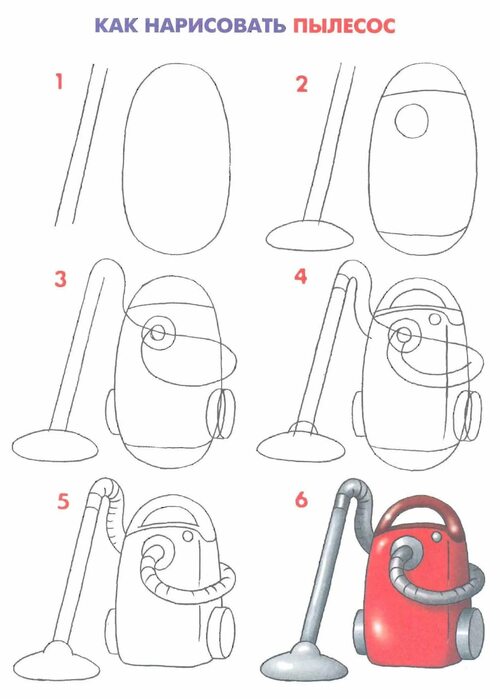 КАК НАРИСОВАТЬ ПЫЛЕСОС

1

2

3

4

5

6