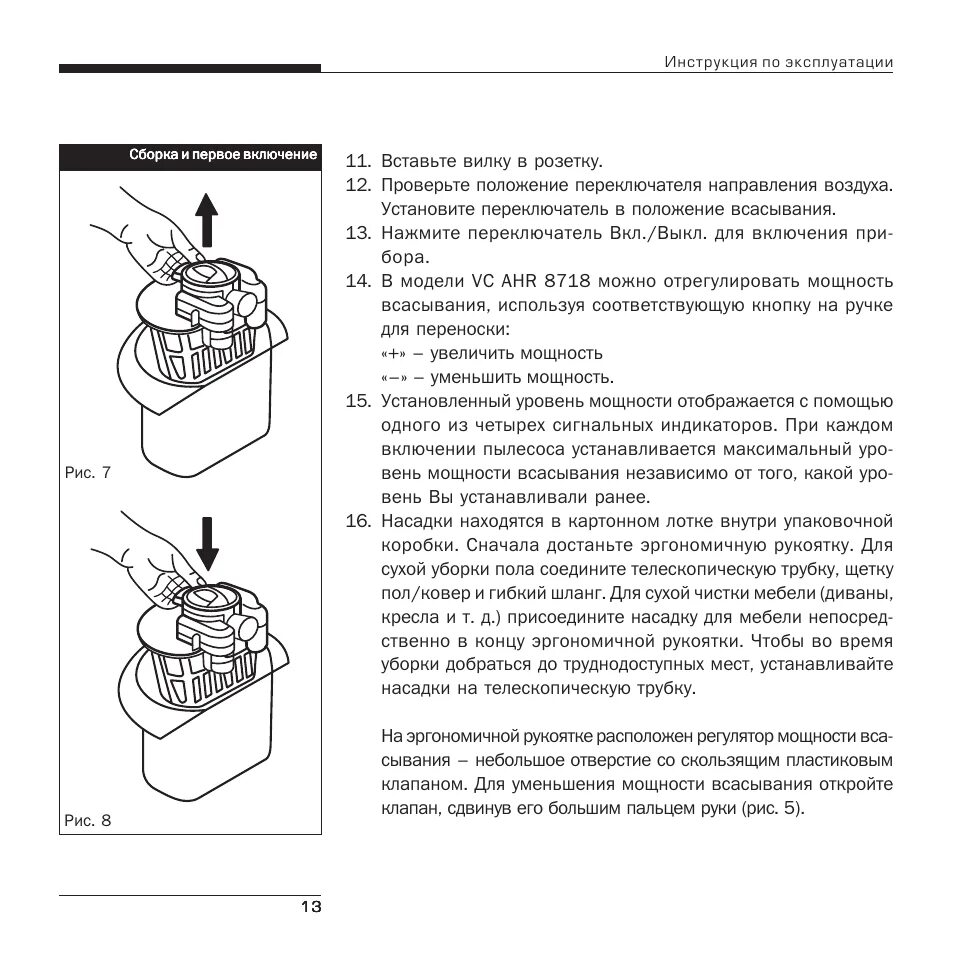 Инструкция по эксплуатации

Сборка и первое включение

Рис. 7

Рис. 8

11. Вставьте вилку в розетку.
12. Проверьте положение переключателя направления воздуха. Установите переключатель в положение всасывания.
13. Нажмите переключатель Вкл./Выкл. для включения прибора.
14. В модели VC AHR 8718 можно отрегулировать мощность всасывания, используя соответствующую кнопку на ручке для переноски:
«+» – увеличить мощность
«–» – уменьшить мощность.
15. Установленный уровень мощности отображается с помощью одного из четырех сигнальных индикаторов. При каждом включении пылесоса устанавливается максимальный уровень мощности всасывания независимо от того, какой уровень Вы устанавливали ранее.
16. Насадки находятся в картонном лотке внутри упаковочной коробки. Сначала достаньте эргономичную рукоятку. Для сухой уборки пола соедините телескопическую трубку, щетку пол/ковер и гибкий шланг. Для сухой чистки мебели (диваны, кресла и т. д.) присоедините насадку для мебели непосредственно в концу эргономичной рукоятки. Чтобы во время уборки добраться до труднодоступных мест, устанавливайте насадки на телескопическую трубку.

На эргономичной рукоятке расположен регулятор мощности всасывания – небольшое отверстие со скользящим пластиковым клапаном. Для уменьшения мощности всасывания откройте клапан, сдвинув его большим пальцем руки (рис. 5).

13