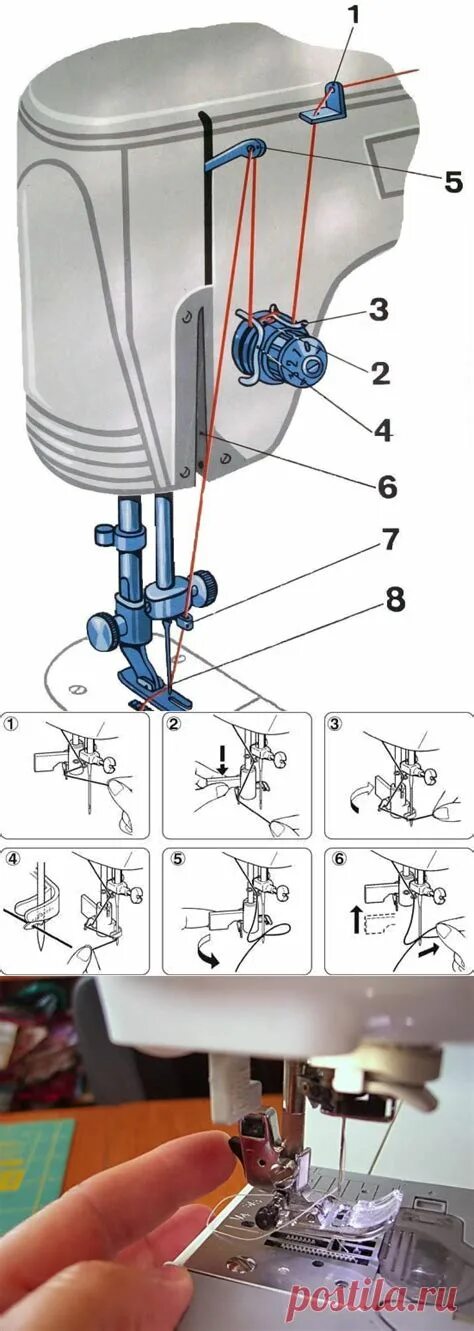 1
5
3
2
4
6
7
8
①
②
③
④
⑤
⑥
postila.ru