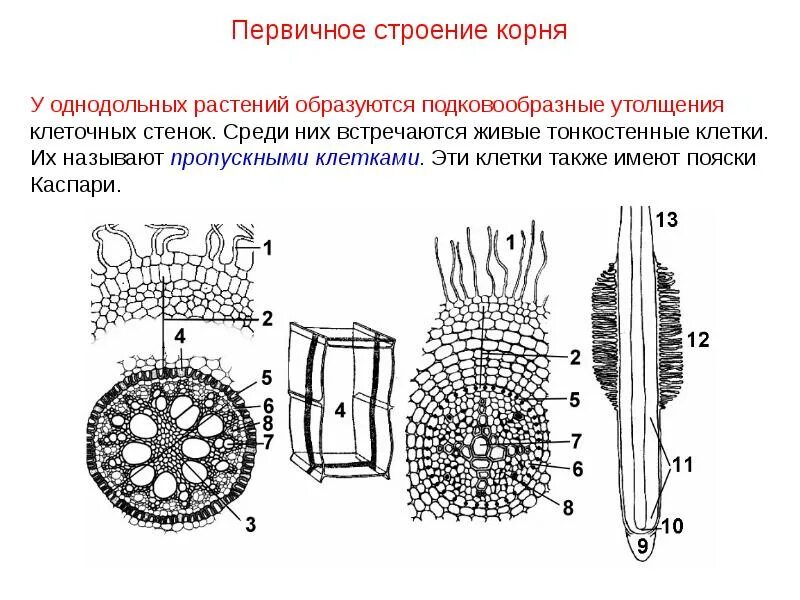 Первичное строение корня

У однодольных растений образуются подковообразные утолщения клеточных стенок. Среди них встречаются живые тонкостенные клетки. Их называют пропускными клетками. Эти клетки также имеют пояски Каспари.

1
2
4
5
6
8
7
3
4
1
2
5
7
6
8
13
12
11
10
9