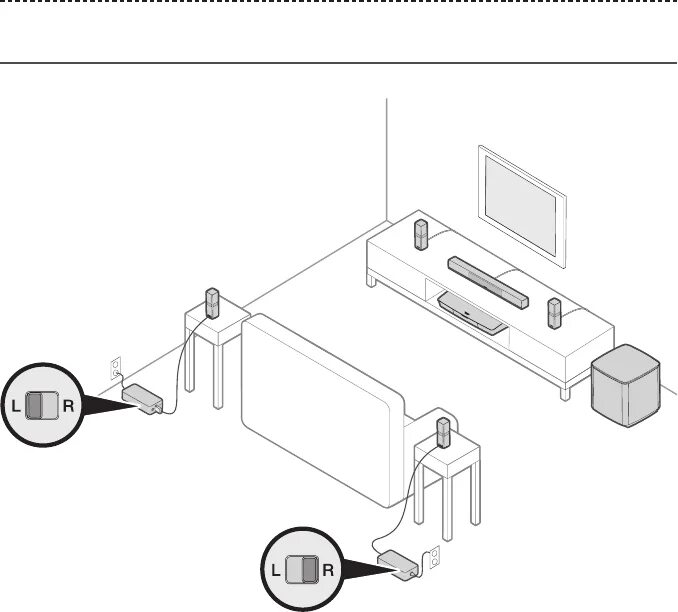 L R

L R