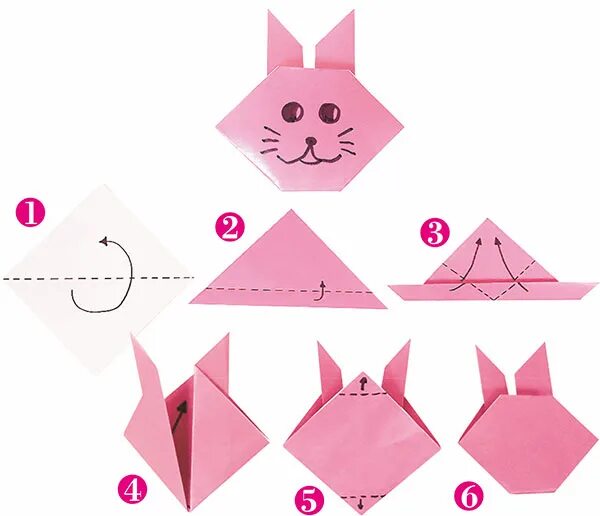 1
2
3
4
5
6