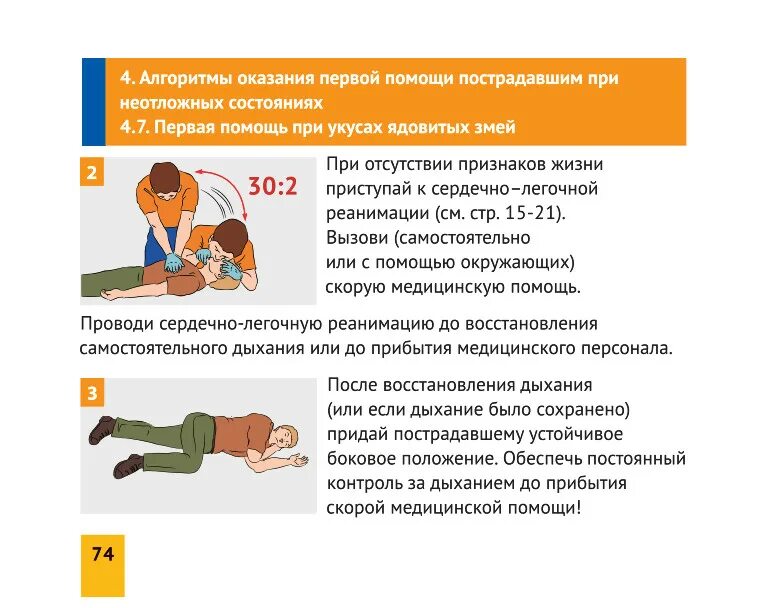 4. Алгоритмы оказания первой помощи пострадавшим при неотложных состояниях
4.7. Первая помощь при укусах ядовитых змей

2

30:2

При отсутствии признаков жизни приступай к сердечно–легочной реанимации (см. стр. 15-21). Вызови (самостоятельно или с помощью окружающих) скорую медицинскую помощь.

Проводи сердечно-легочную реанимацию до восстановления самостоятельного дыхания или до прибытия медицинского персонала.

3

После восстановления дыхания (или если дыхание было сохранено) придай пострадавшему устойчивое боковое положение. Обеспечь постоянный контроль за дыханием до прибытия скорой медицинской помощи!

74