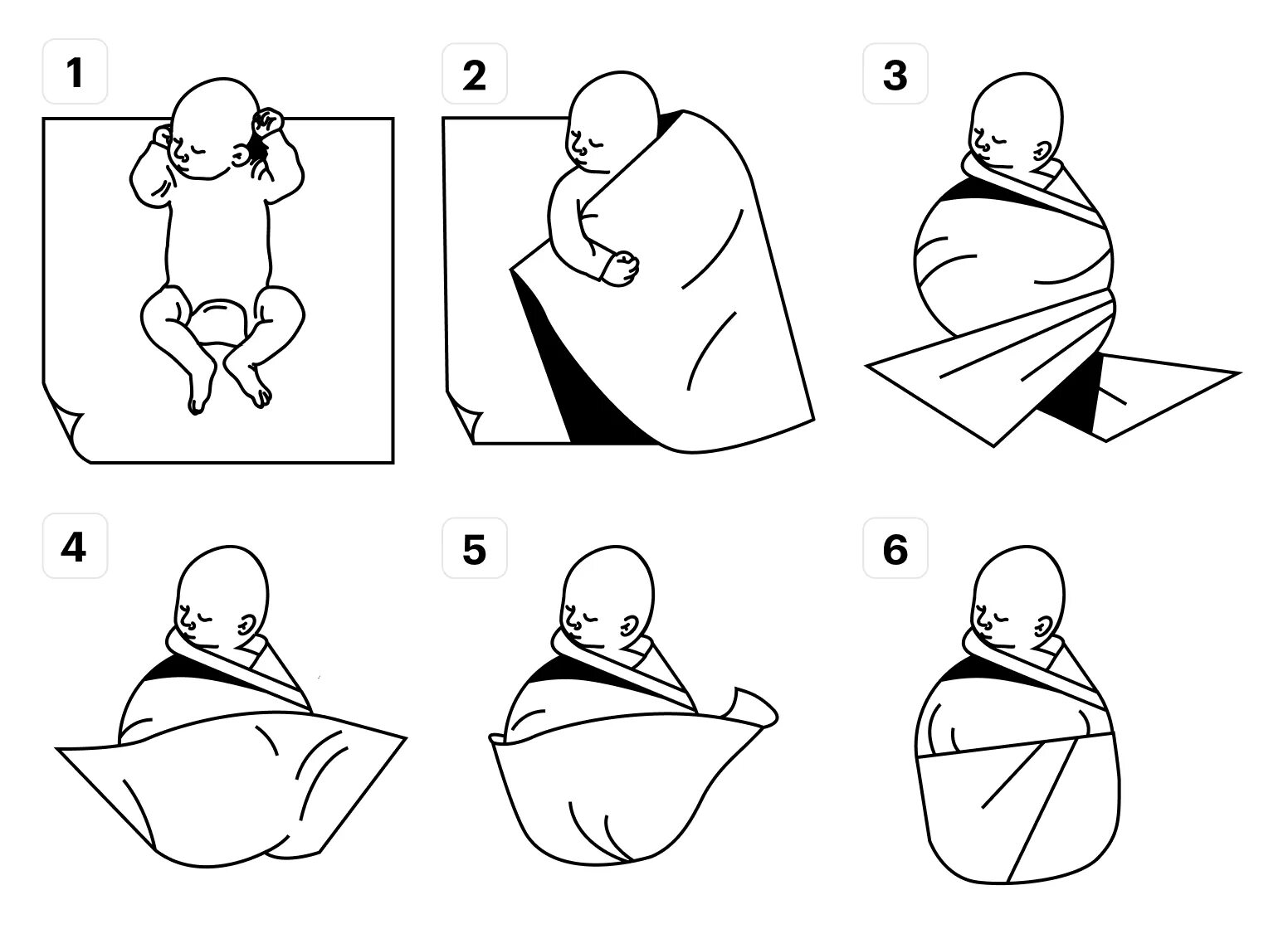 1

2

3

4

5

6