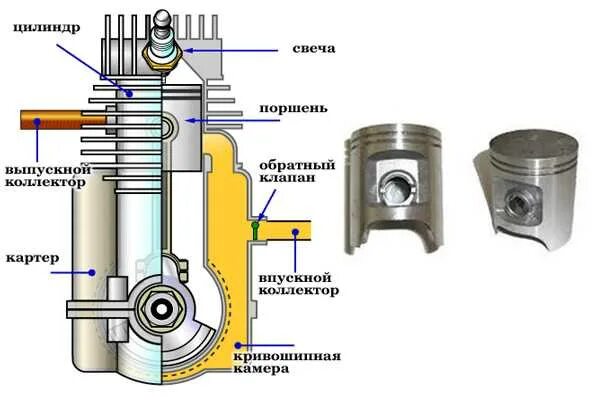 цилиндр

свеча

поршень

выпускной коллектор

обратный клапан

картер

впускной коллектор

кривошипная камера