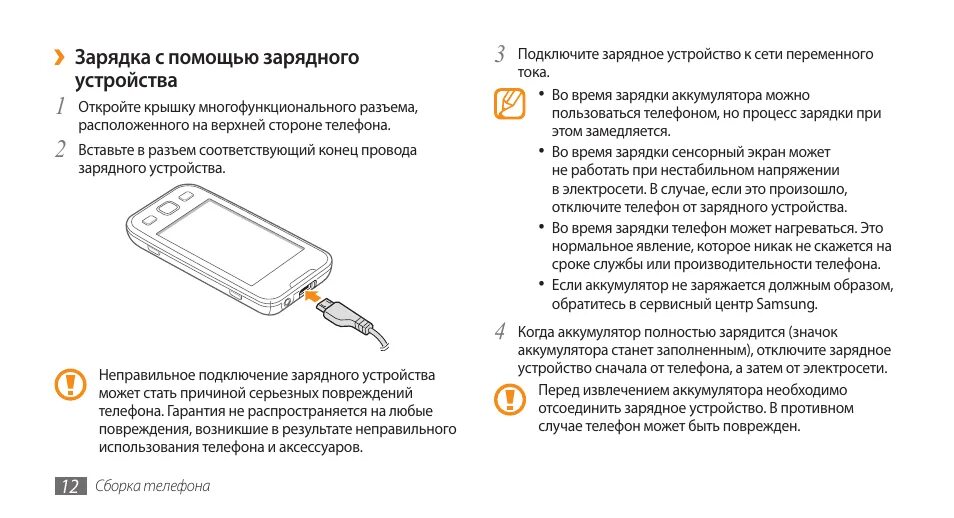 › Зарядка с помощью зарядного устройства

1 Откройте крышку многофункционального разъема, расположенного на верхней стороне телефона.

2 Вставьте в разъем соответствующий конец провода зарядного устройства.

Неправильное подключение зарядного устройства может стать причиной серьезных повреждений телефона. Гарантия не распространяется на любые повреждения, возникшие в результате неправильного использования телефона и аксессуаров.

3 Подключите зарядное устройство к сети переменного тока.

• Во время зарядки аккумулятора можно пользоваться телефоном, но процесс зарядки при этом замедляется.
• Во время зарядки сенсорный экран может не работать при нестабильном напряжении в электросети. В случае, если это произошло, отключите телефон от зарядного устройства.
• Во время зарядки телефон может нагреваться. Это нормальное явление, которое никак не скажется на сроке службы или производительности телефона.
• Если аккумулятор не заряжается должным образом, обратитесь в сервисный центр Samsung.

4 Когда аккумулятор полностью зарядится (значок аккумулятора станет заполненным), отключите зарядное устройство сначала от телефона, а затем от электросети.

Перед извлечением аккумулятора необходимо отсоединить зарядное устройство. В противном случае телефон может быть поврежден.

12 Сборка телефона