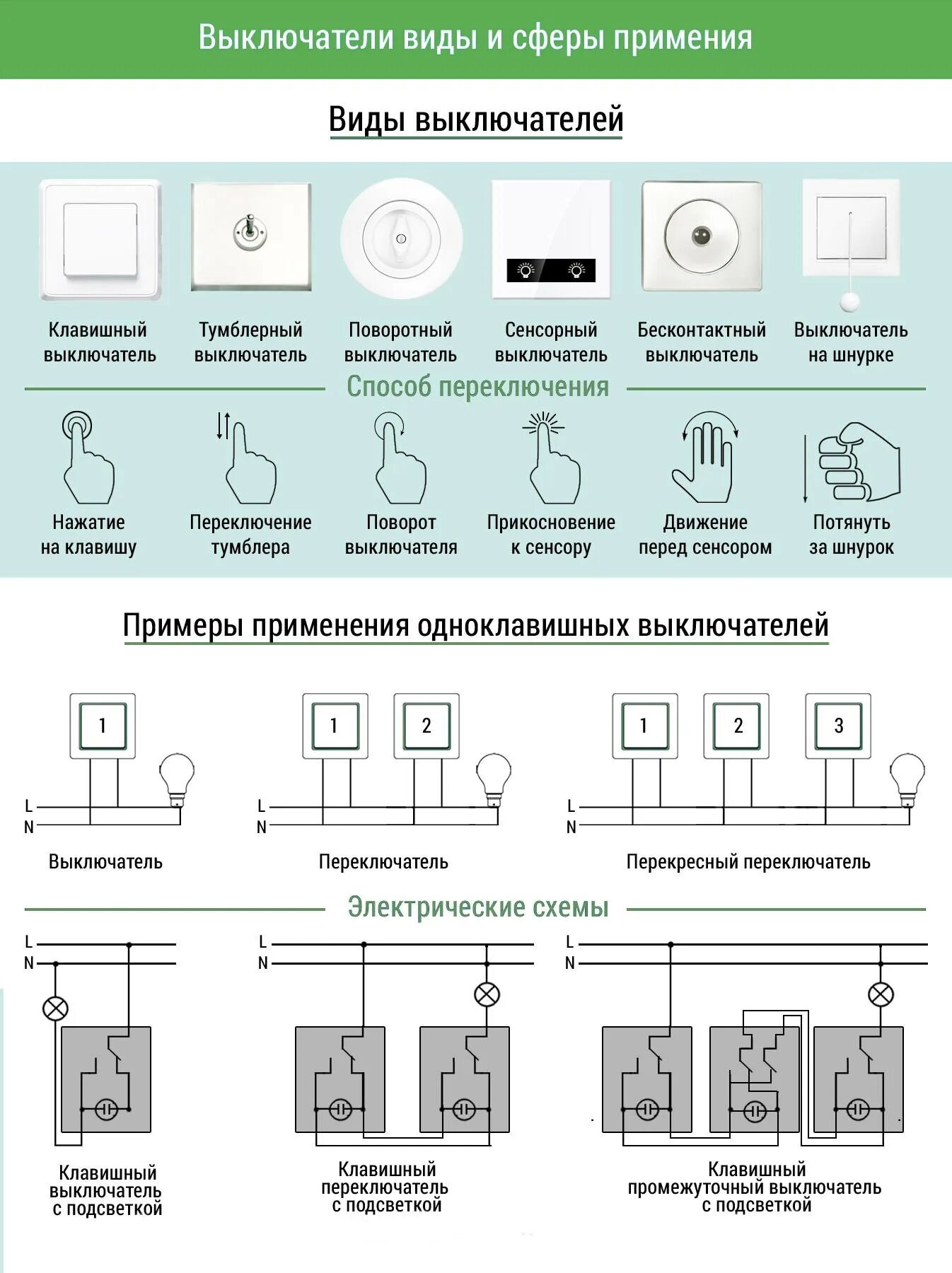 Выключатели виды и сферы применения

Виды выключателей

Клавишный выключатель

Тумблерный выключатель

Поворотный выключатель

Сенсорный выключатель

Бесконтактный выключатель

Выключатель на шнурке

Способ переключения

Нажатие на клавишу

Переключение тумблера

Поворот выключателя

Прикосновение к сенсору

Движение перед сенсором

Потянуть за шнурок

Примеры применения одноклавишных выключателей

1
L
N
Выключатель

1 2
L
N
Переключатель

1 2 3
L
N
Перекресный переключатель

Электрические схемы

L
N
Клавишный выключатель с подсветкой

L
N
Клавишный переключатель с подсветкой

L
N
Клавишный промежуточный выключатель с подсветкой