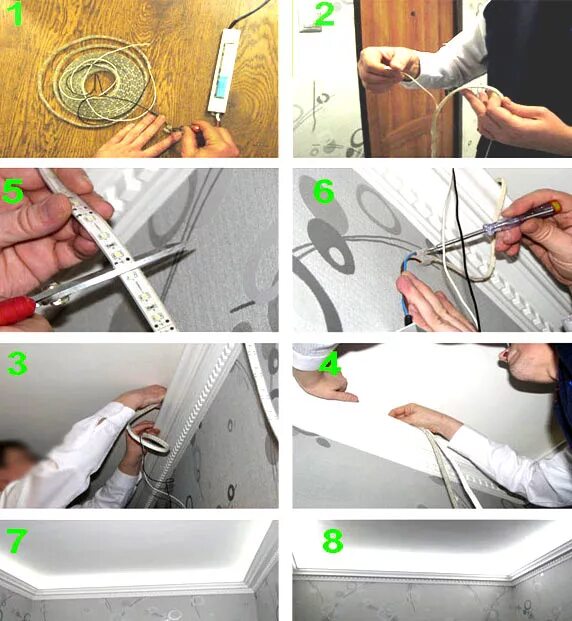 1
2
5
6
3
4
7
8