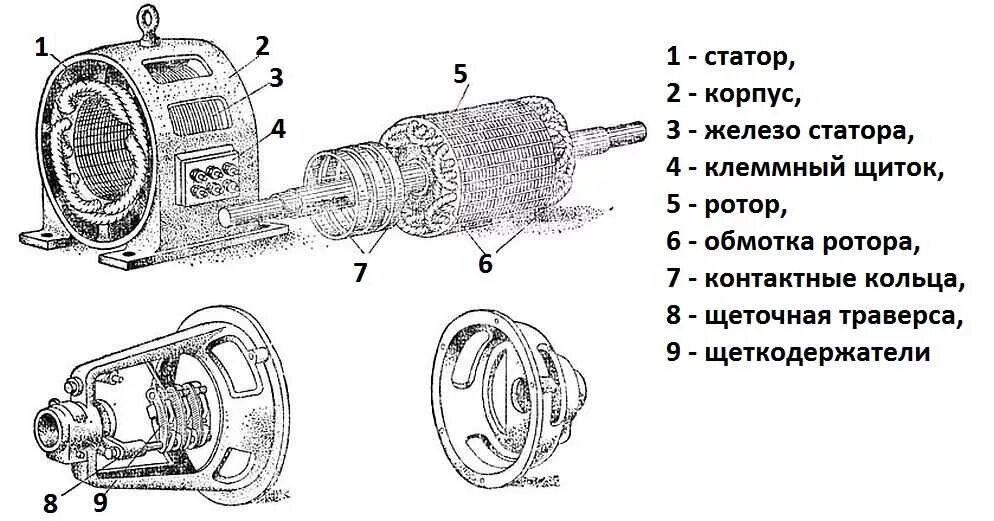 1
2
3
4
5
7
6
8
9

1 - статор,
2 - корпус,
3 - железо статора,
4 - клеммный щиток,
5 - ротор,
6 - обмотка ротора,
7 - контактные кольца,
8 - щеточная траверса,
9 - щеткодержатели