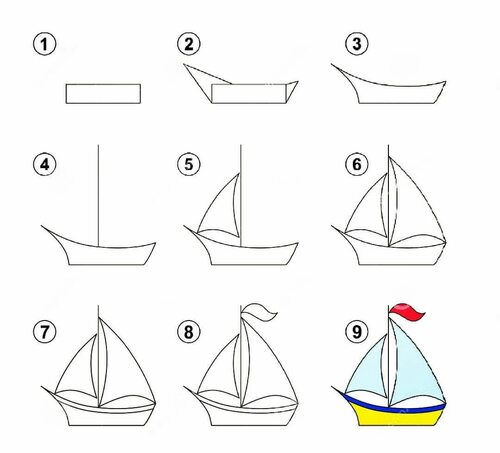 1
2
3
4
5
6
7
8
9