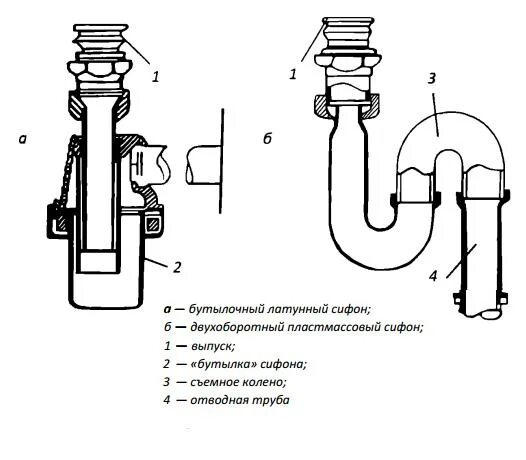 1

а

2

1

3

б

4

а — бутылочный латунный сифон;
б — двухоборотный пластмассовый сифон;
1 — выпуск;
2 — «бутылка» сифона;
3 — съемное колено;
4 — отводная труба