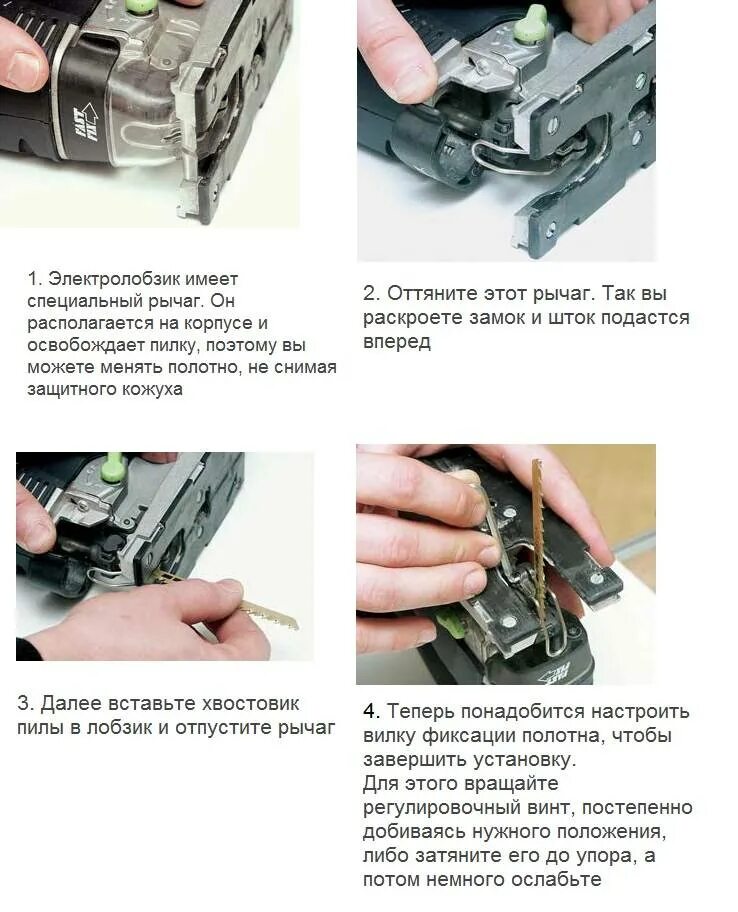 FAST FIX

1. Электролобзик имеет специальный рычаг. Он располагается на корпусе и освобождает пилку, поэтому вы можете менять полотно, не снимая защитного кожуха

2. Оттяните этот рычаг. Так вы раскроете замок и шток подастся вперед

3. Далее вставьте хвостовик пилы в лобзик и отпустите рычаг

4. Теперь понадобится настроить вилку фиксации полотна, чтобы завершить установку.
Для этого вращайте регулировочный винт, постепенно добиваясь нужного положения, либо затяните его до упора, а потом немного ослабьте