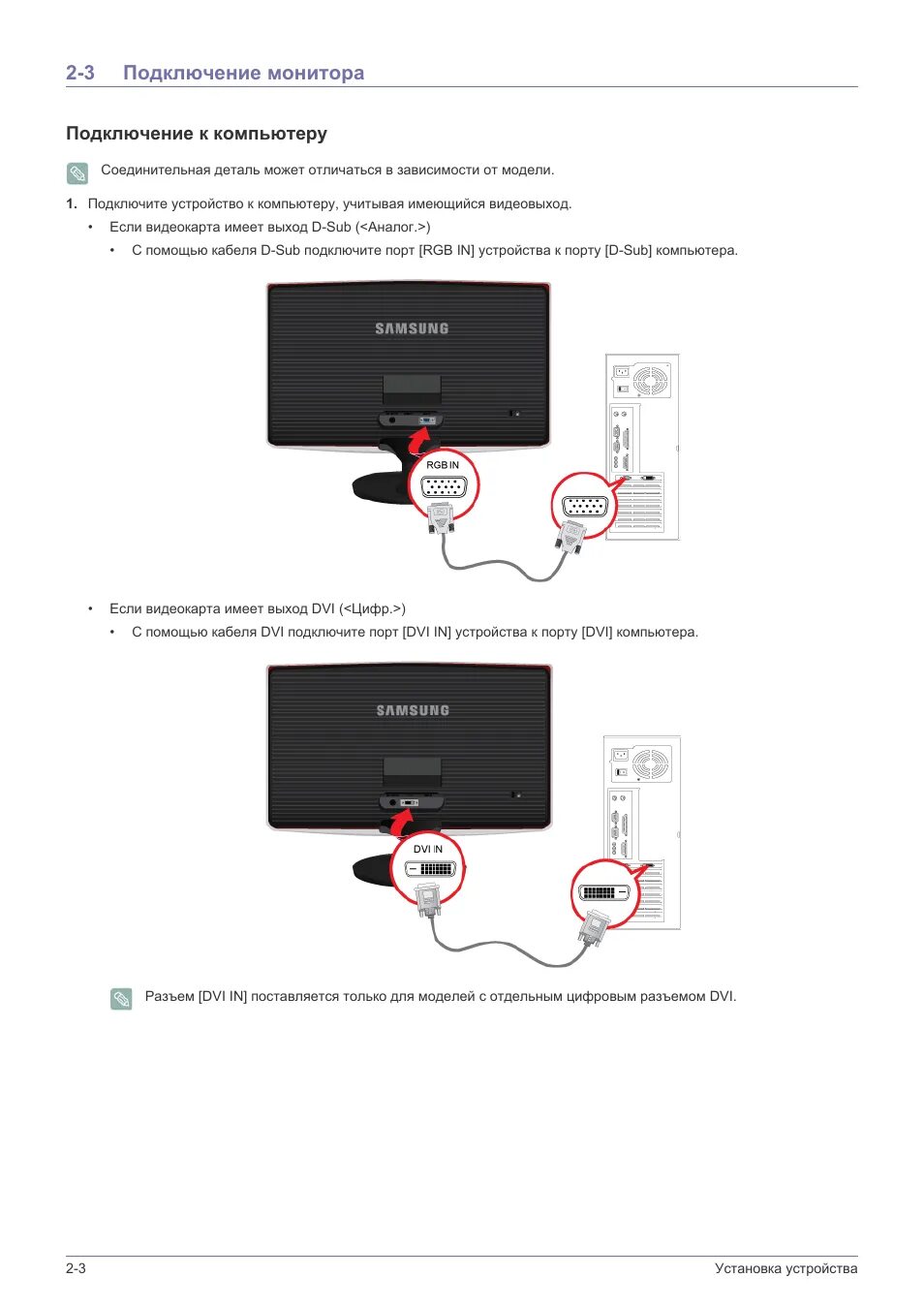 2-3 Подключение монитора

Подключение к компьютеру

Соединительная деталь может отличаться в зависимости от модели.

1. Подключите устройство к компьютеру, учитывая имеющийся видеовыход.

• Если видеокарта имеет выход D-Sub (<Аналог.>)

• С помощью кабеля D-Sub подключите порт [RGB IN] устройства к порту [D-Sub] компьютера.

SAMSUNG

RGB IN

• Если видеокарта имеет выход DVI (<Цифр.>)

• С помощью кабеля DVI подключите порт [DVI IN] устройства к порту [DVI] компьютера.

SAMSUNG

DVI IN

Разъем [DVI IN] поставляется только для моделей с отдельным цифровым разъемом DVI.

2-3 Установка устройства